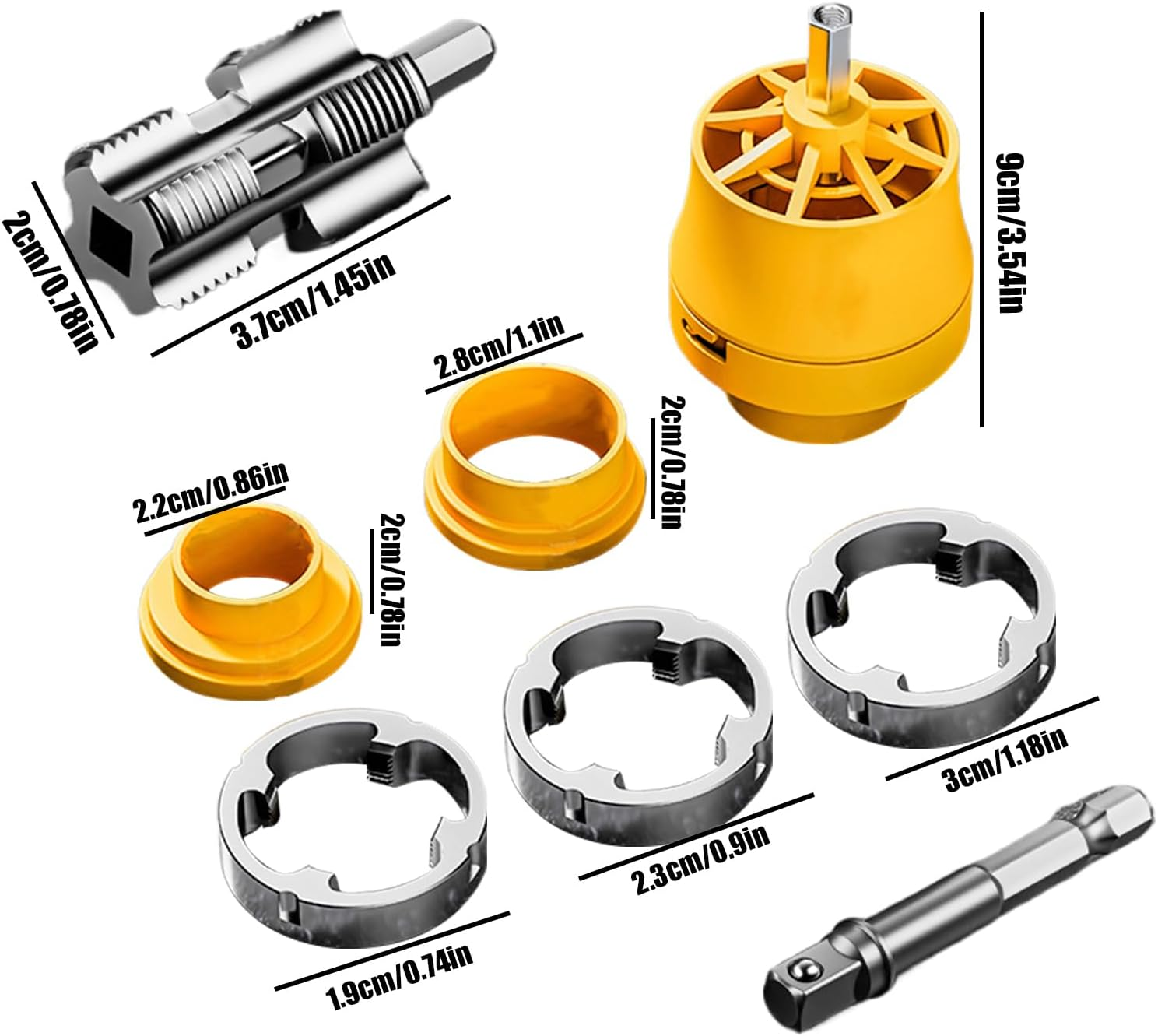 2cm/0.78in
3.7cm/1.45in
9cm/3.54in
2.8cm/1.1in
2cm/0.78in
2.2cm/0.86in
2cm/0.78in
3cm/1.18in
2.3cm/0.9in
1.9cm/0.74in