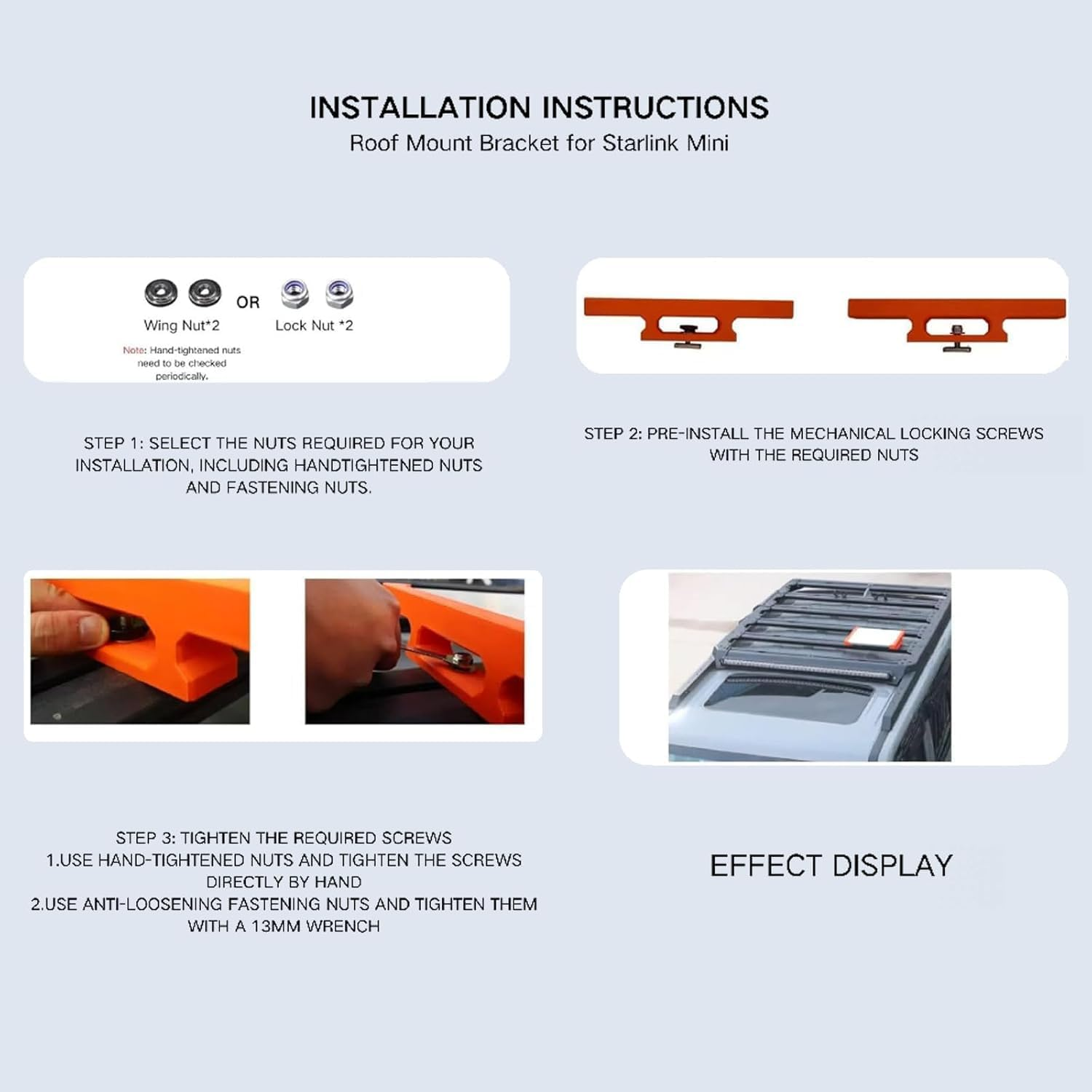 INSTALLATION INSTRUCTIONS
Roof Mount Bracket for Starlink Mini

Wing Nut*2 OR Lock Nut *2

Note: Hand-tightened nuts need to be checked periodically.

STEP 1: SELECT THE NUTS REQUIRED FOR YOUR INSTALLATION, INCLUDING HANDTIGHTENED NUTS AND FASTENING NUTS.

STEP 2: PRE-INSTALL THE MECHANICAL LOCKING SCREWS WITH THE REQUIRED NUTS

STEP 3: TIGHTEN THE REQUIRED SCREWS
1.USE HAND-TIGHTENED NUTS AND TIGHTEN THE SCREWS DIRECTLY BY HAND
2.USE ANTI-LOOSENING FASTENING NUTS AND TIGHTEN THEM WITH A 13MM WRENCH

EFFECT DISPLAY