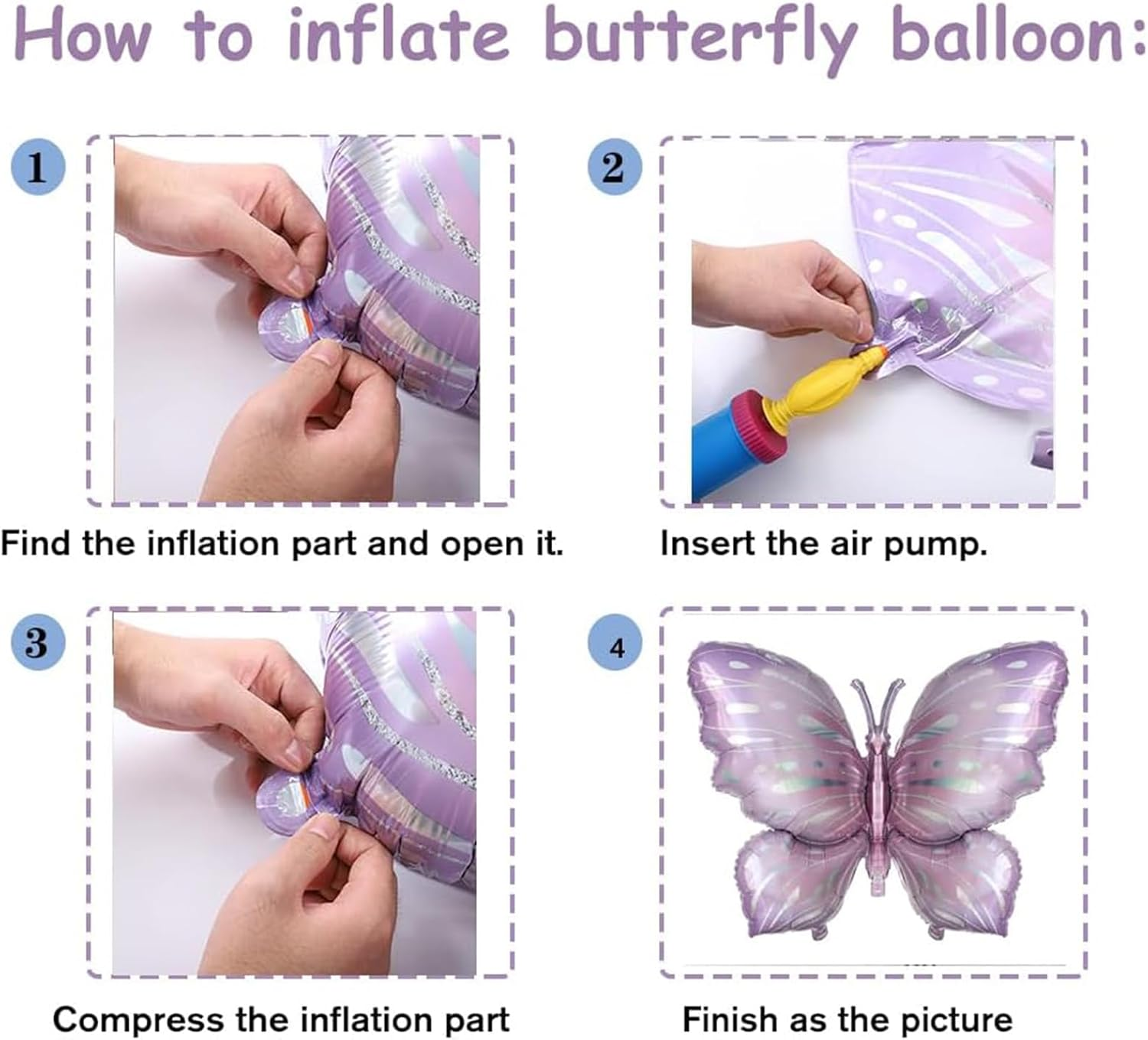 How to inflate butterfly balloon:

1

Find the inflation part and open it.

2

Insert the air pump.

3

Compress the inflation part

4

Finish as the picture