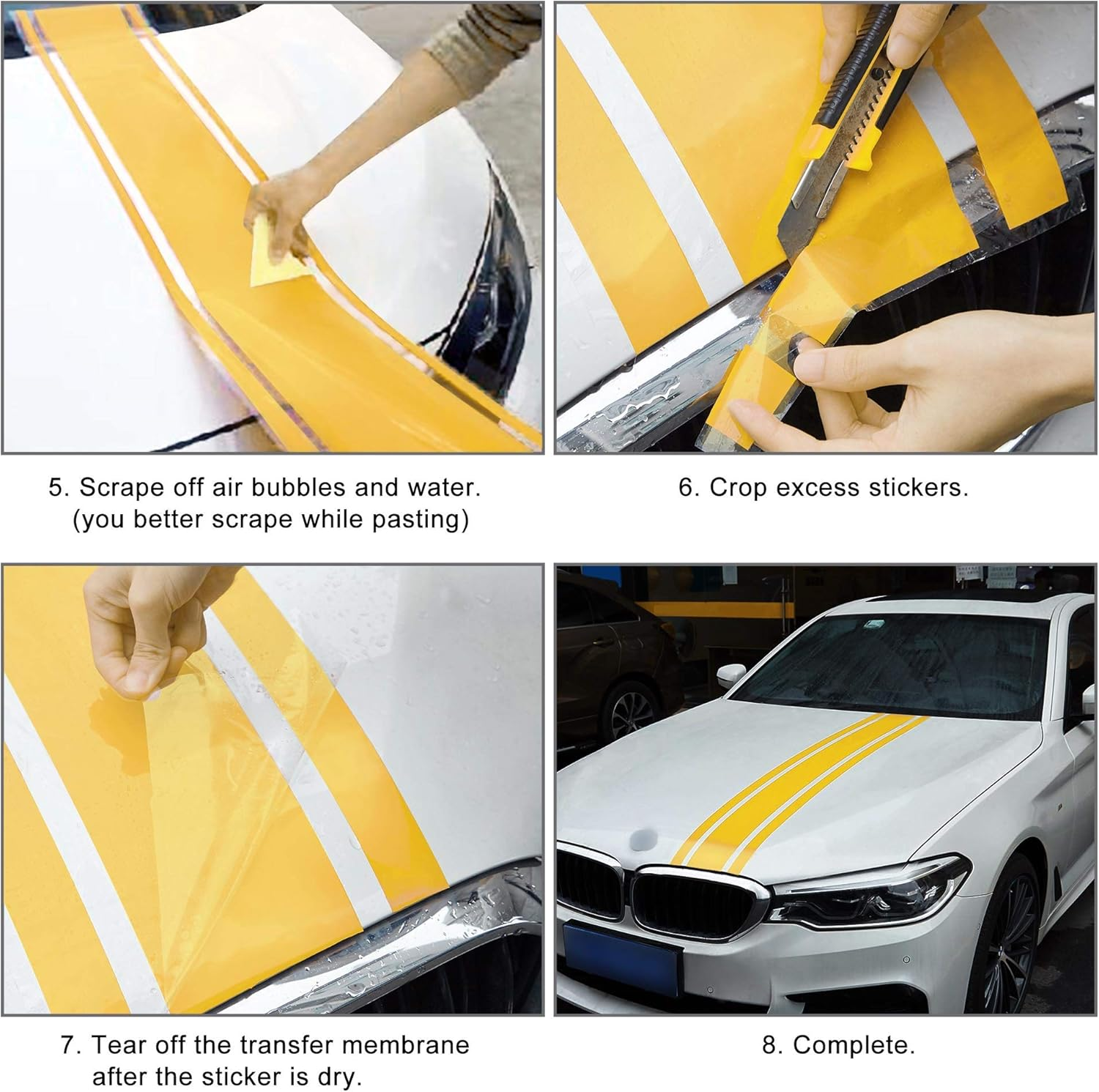 5. Scrape off air bubbles and water. (you better scrape while pasting)

6. Crop excess stickers.

7. Tear off the transfer membrane after the sticker is dry.

8. Complete.