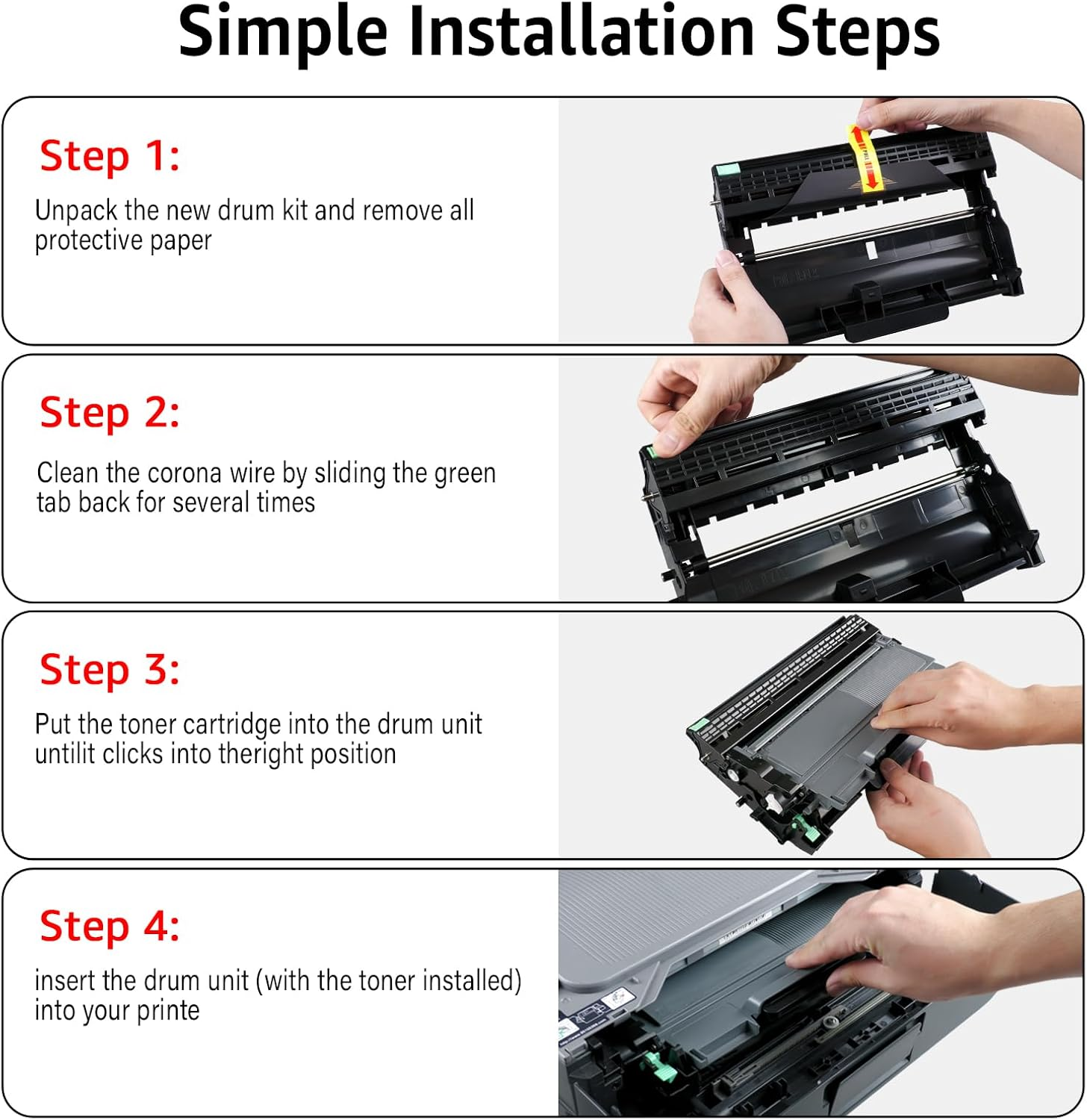 Simple Installation Steps

Step 1:

Unpack the new drum kit and remove all protective paper

Step 2:

Clean the corona wire by sliding the green tab back for several times

Step 3:

Put the toner cartridge into the drum unit untilit clicks into theright position

Step 4:

insert the drum unit (with the toner installed) into your printe