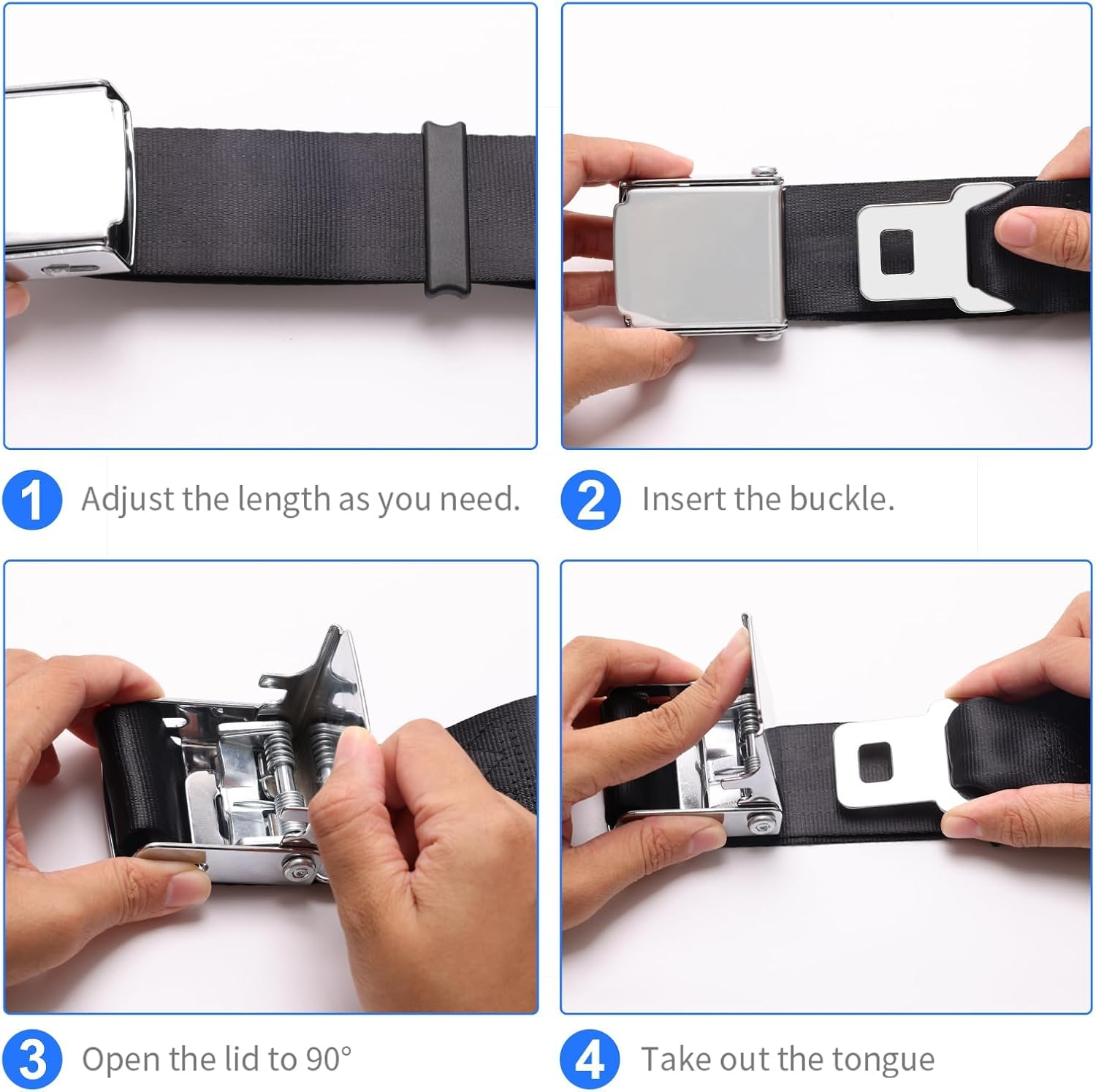 1 Adjust the length as you need.

2 Insert the buckle.

3 Open the lid to 90°

4 Take out the tongue