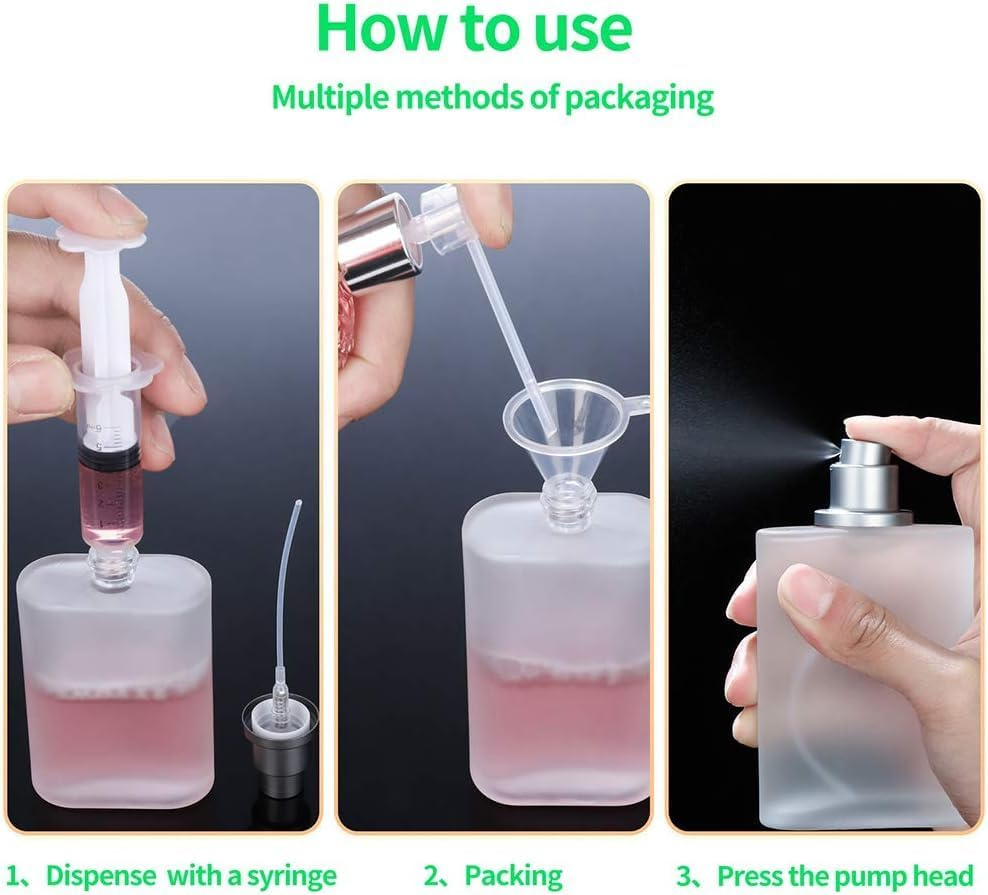 How to use

Multiple methods of packaging

1、Dispense with a syringe

2、Packing

3、Press the pump head