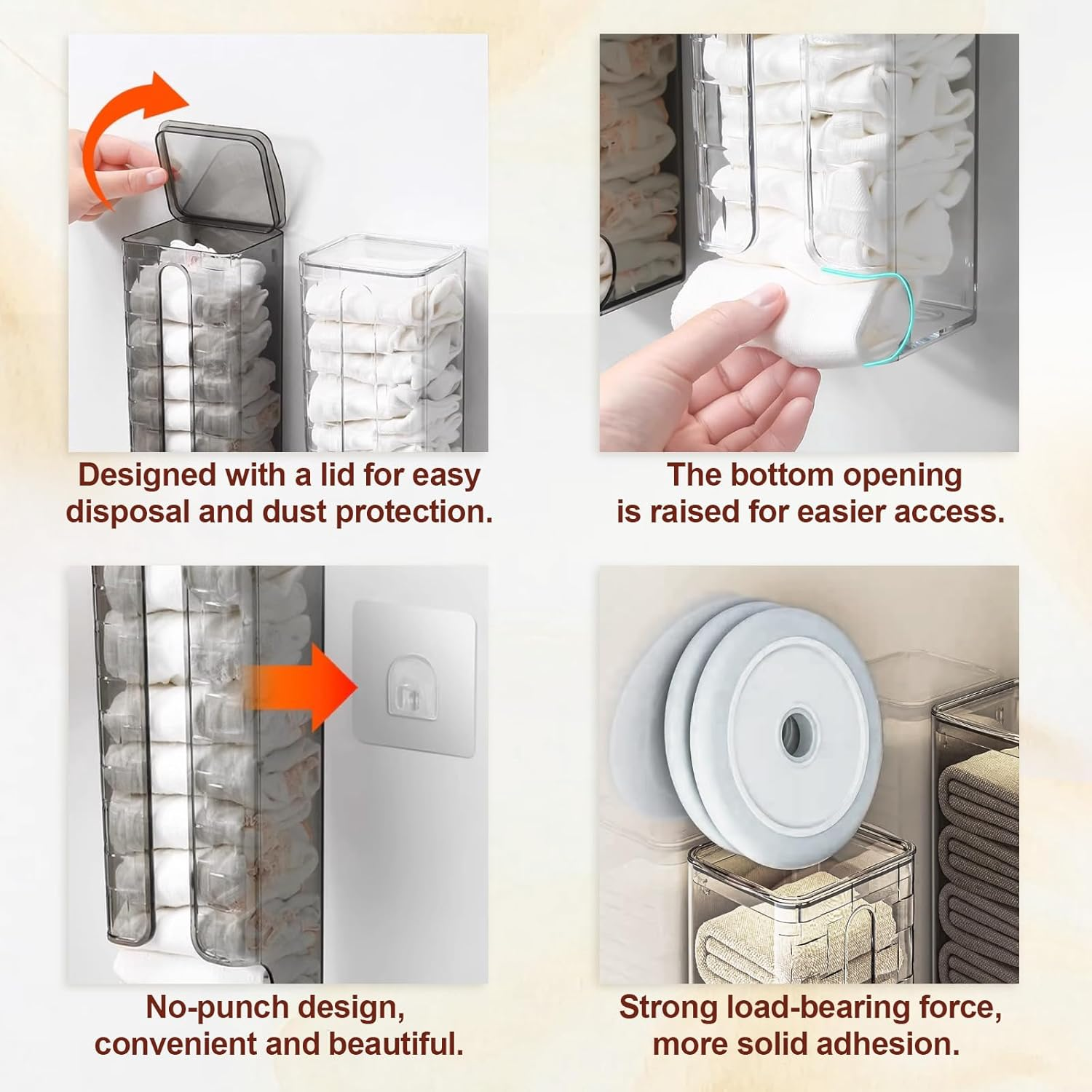 Designed with a lid for easy disposal and dust protection.

The bottom opening is raised for easier access.

No-punch design, convenient and beautiful.

Strong load-bearing force, more solid adhesion.