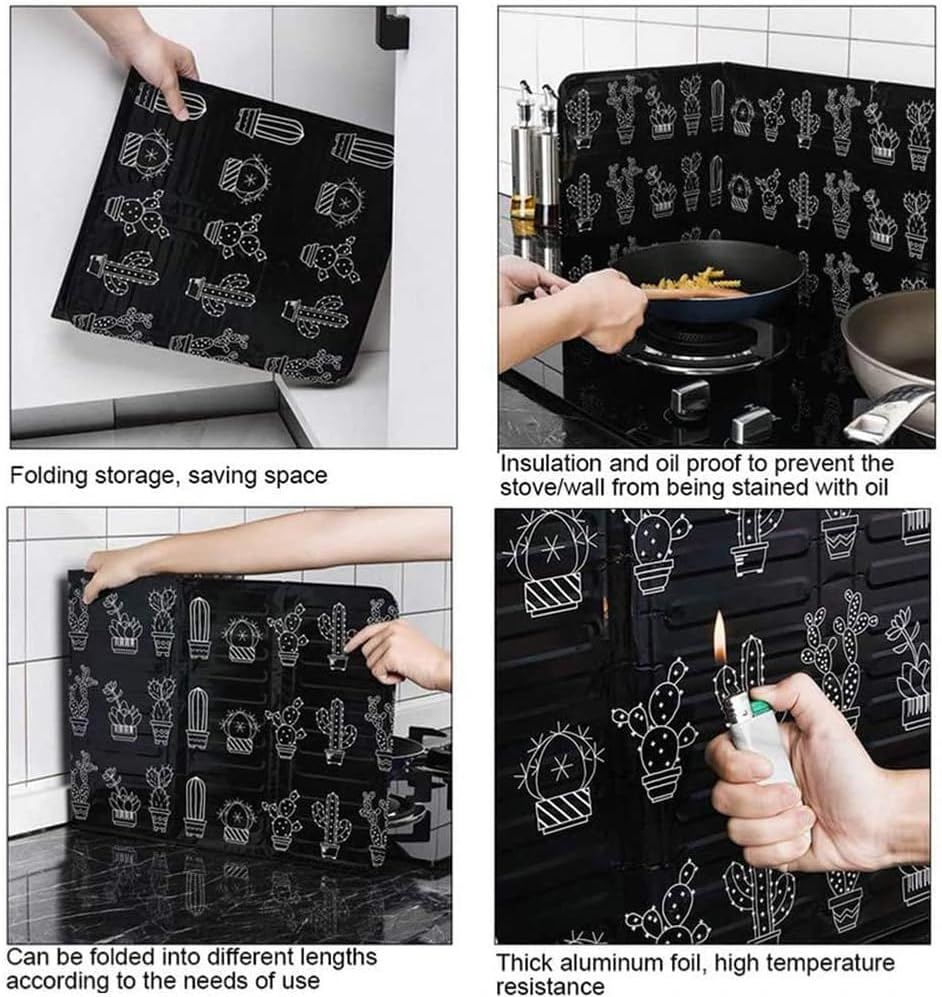 Folding storage, saving space

Insulation and oil proof to prevent the stove/wall from being stained with oil

Can be folded into different lengths according to the needs of use

Thick aluminum foil, high temperature resistance