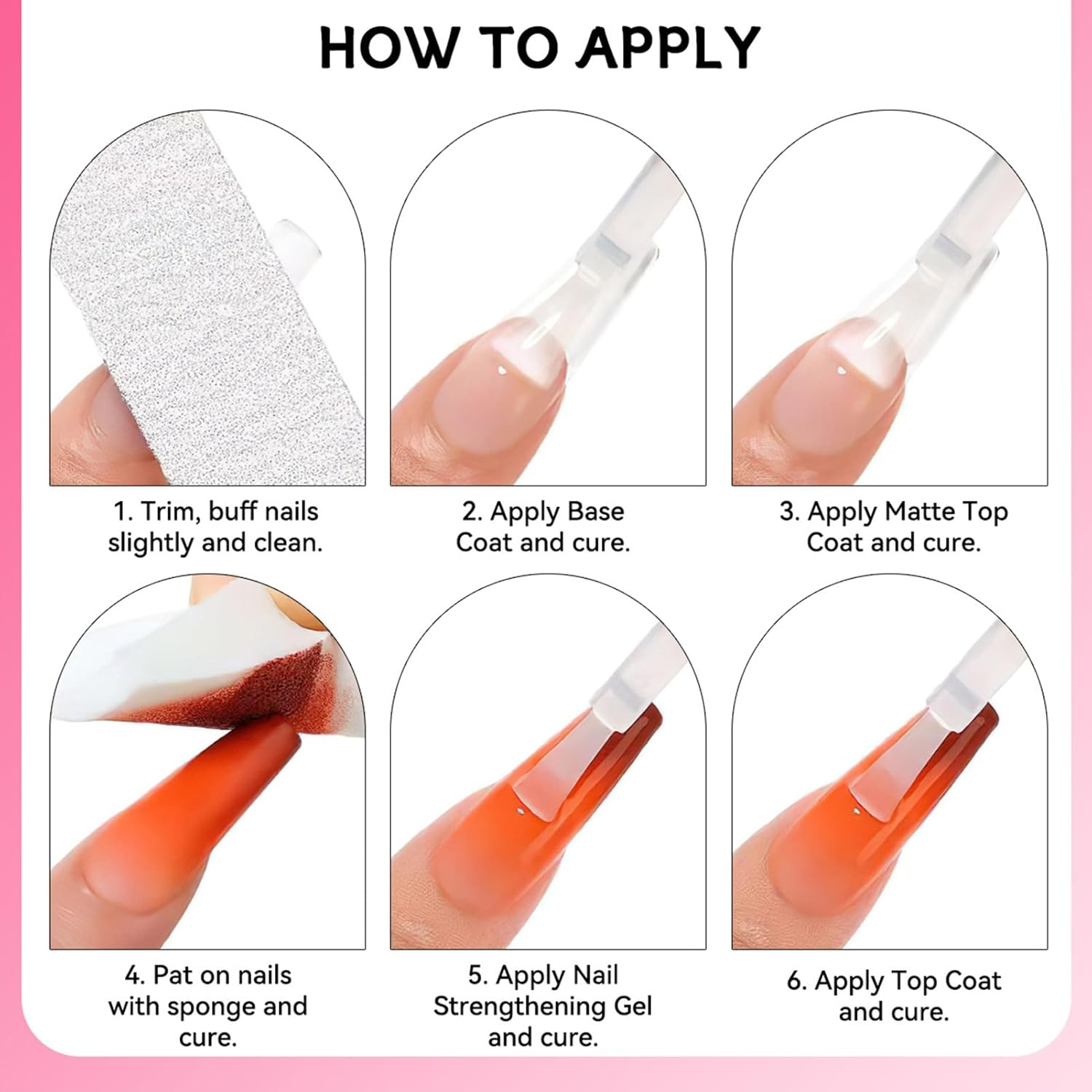 HOW TO APPLY

1. Trim, buff nails slightly and clean.

2. Apply Base Coat and cure.

3. Apply Matte Top Coat and cure.

4. Pat on nails with sponge and cure.

5. Apply Nail Strengthening Gel and cure.

6. Apply Top Coat and cure.