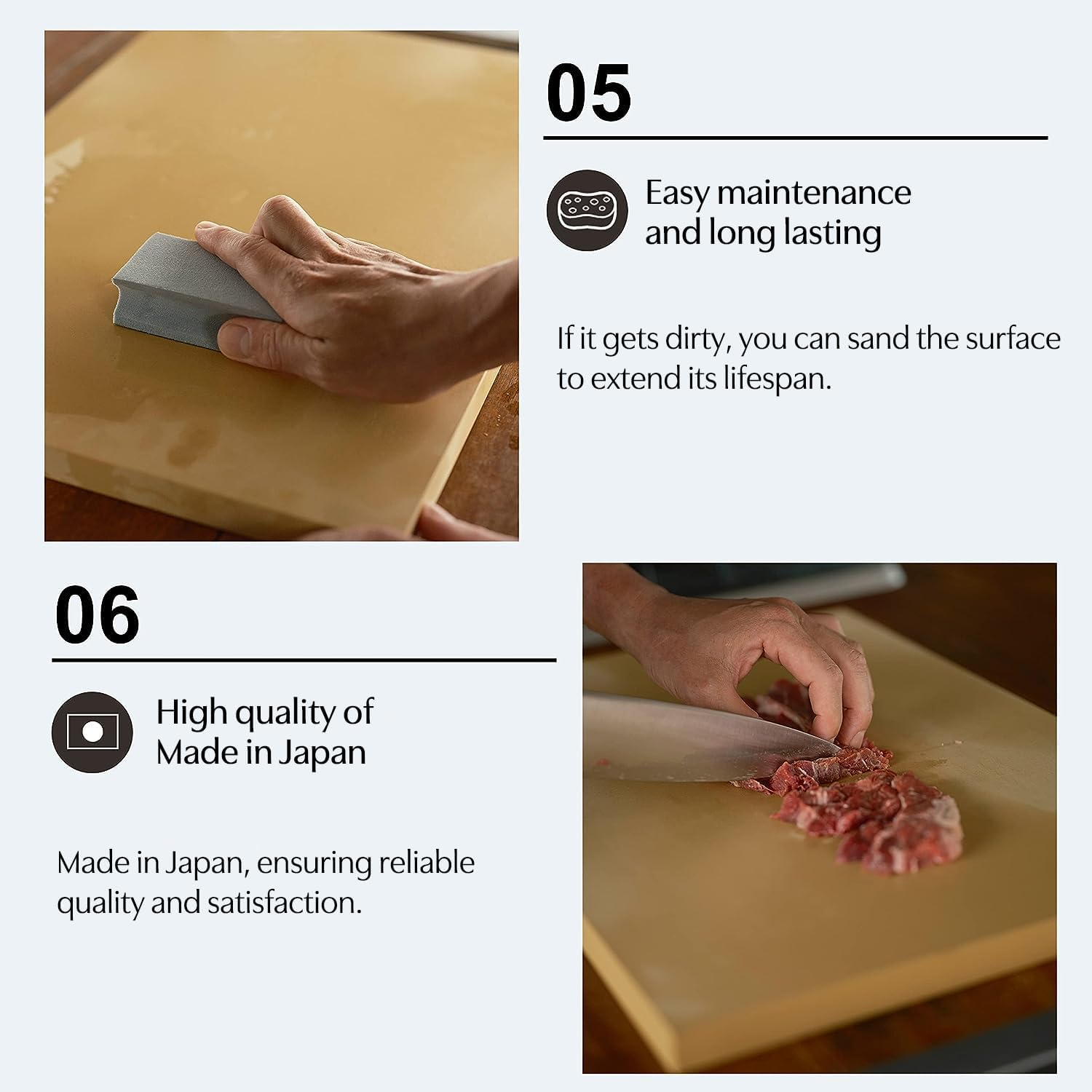 05

Easy maintenance and long lasting

If it gets dirty, you can sand the surface to extend its lifespan.

06

High quality of Made in Japan

Made in Japan, ensuring reliable quality and satisfaction.