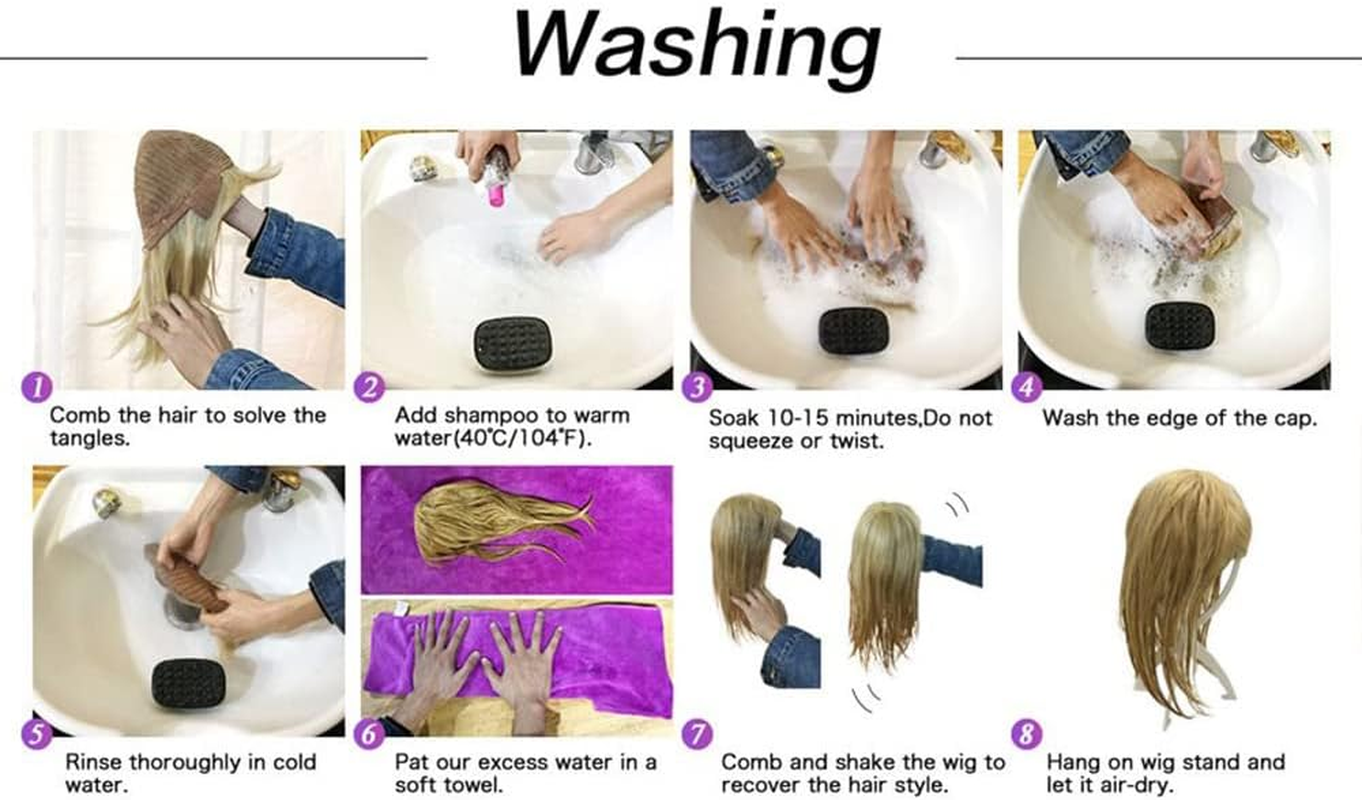 Washing

1
Comb the hair to solve the tangles.

2
Add shampoo to warm water(40°C/104°F).

3
Soak 10-15 minutes,Do not squeeze or twist.

4
Wash the edge of the cap.

5
Rinse thoroughly in cold water.

6
Pat our excess water in a soft towel.

7
Comb and shake the wig to recover the hair style.

8
Hang on wig stand and let it air-dry.