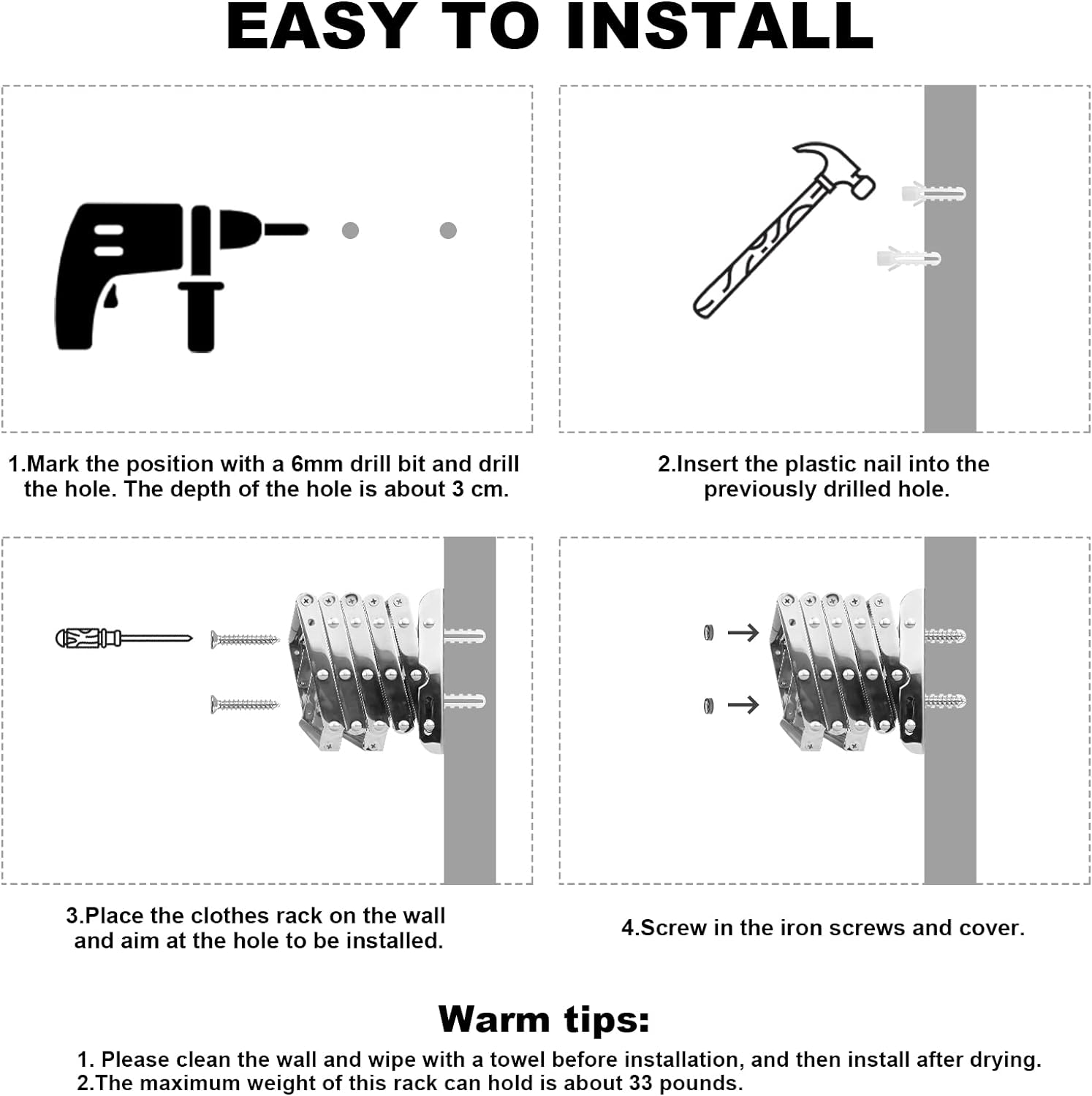 EASY TO INSTALL

1.Mark the position with a 6mm drill bit and drill the hole. The depth of the hole is about 3 cm.

2.Insert the plastic nail into the previously drilled hole.

3.Place the clothes rack on the wall and aim at the hole to be installed.

4.Screw in the iron screws and cover.

Warm tips:

1. Please clean the wall and wipe with a towel before installation, and then install after drying.
2.The maximum weight of this rack can hold is about 33 pounds.