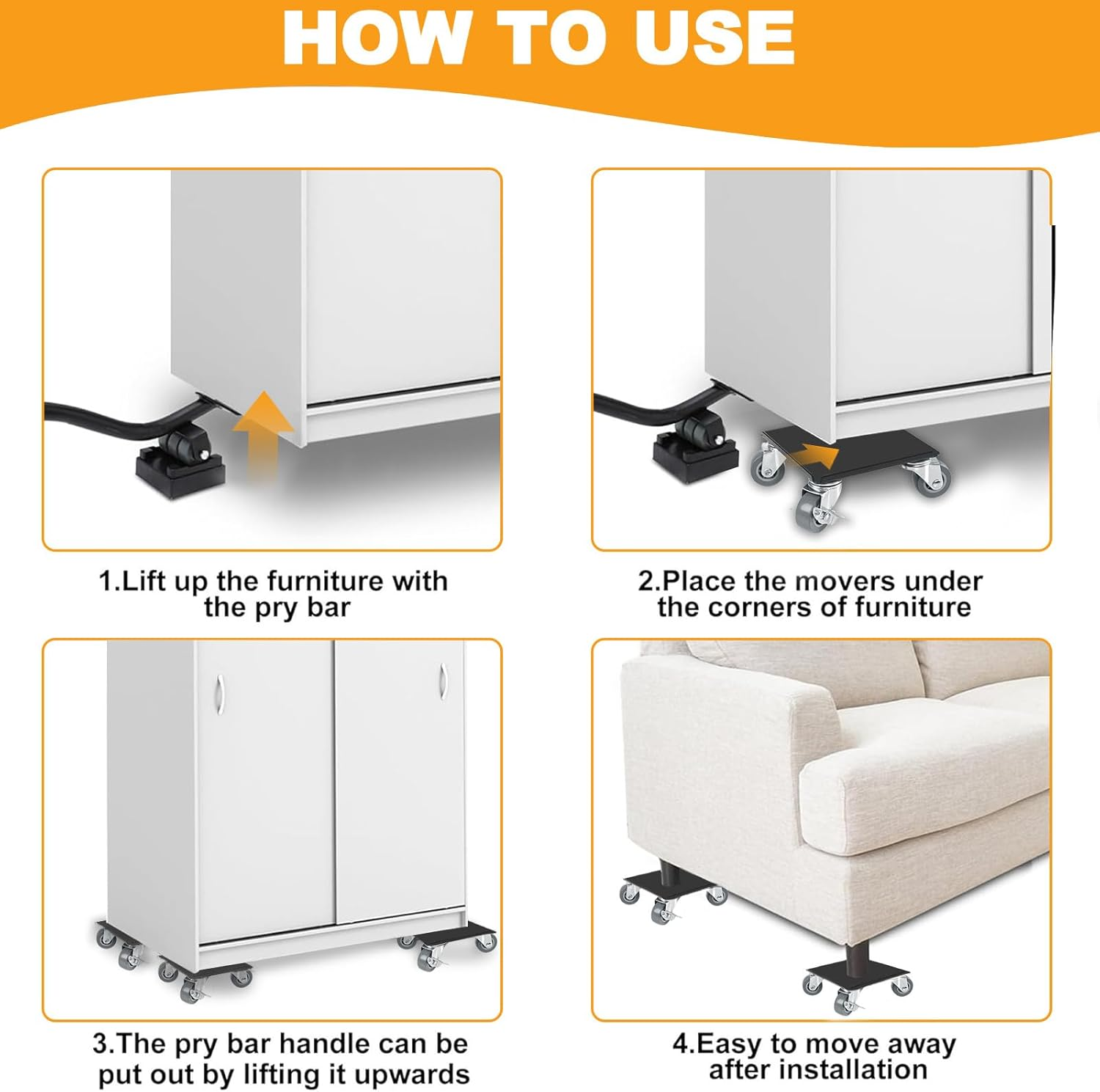 HOW TO USE

1.Lift up the furniture with the pry bar

2.Place the movers under the corners of furniture

3.The pry bar handle can be put out by lifting it upwards

4.Easy to move away after installation