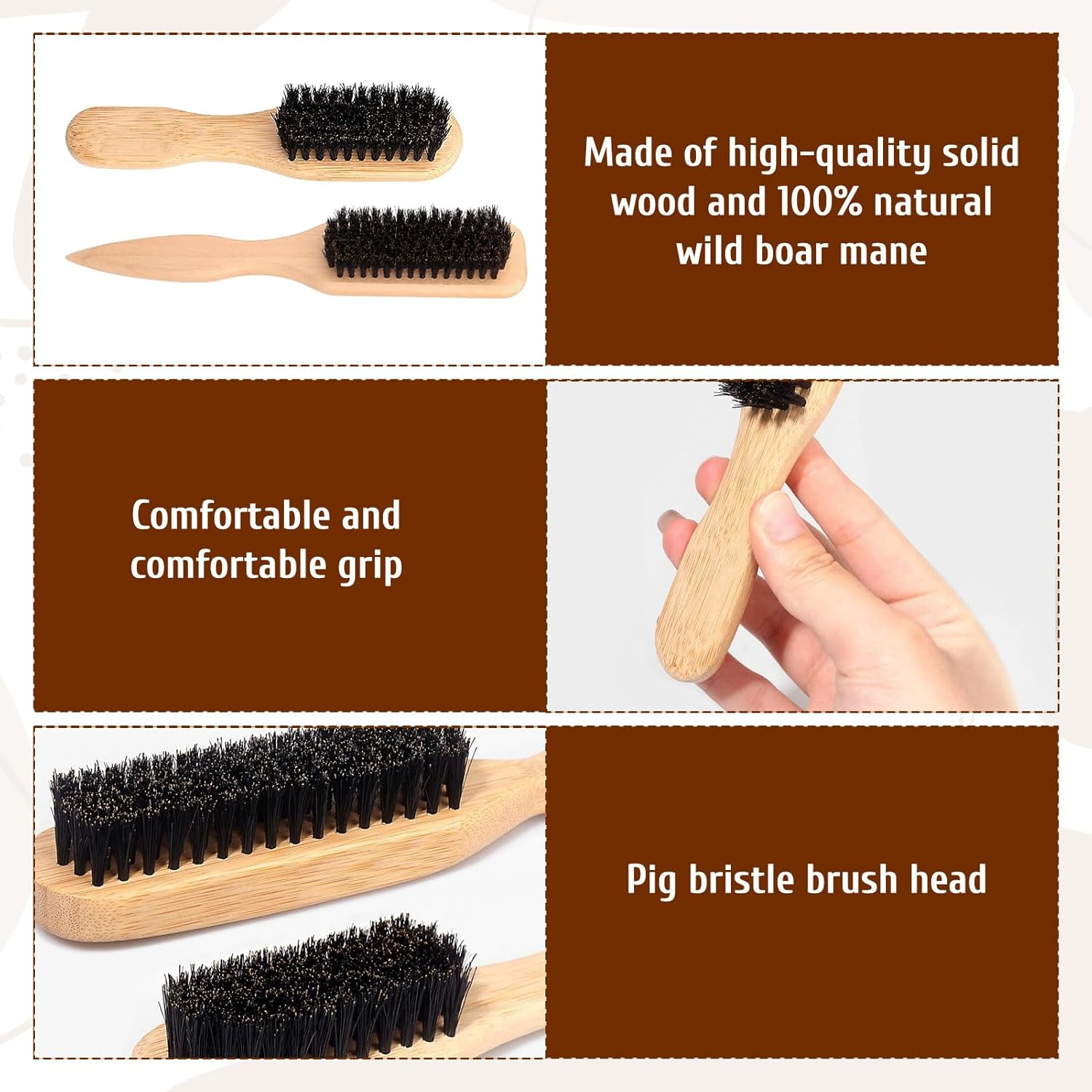 Made of high-quality solid wood and 100% natural wild boar mane

Comfortable and comfortable grip

Pig bristle brush head