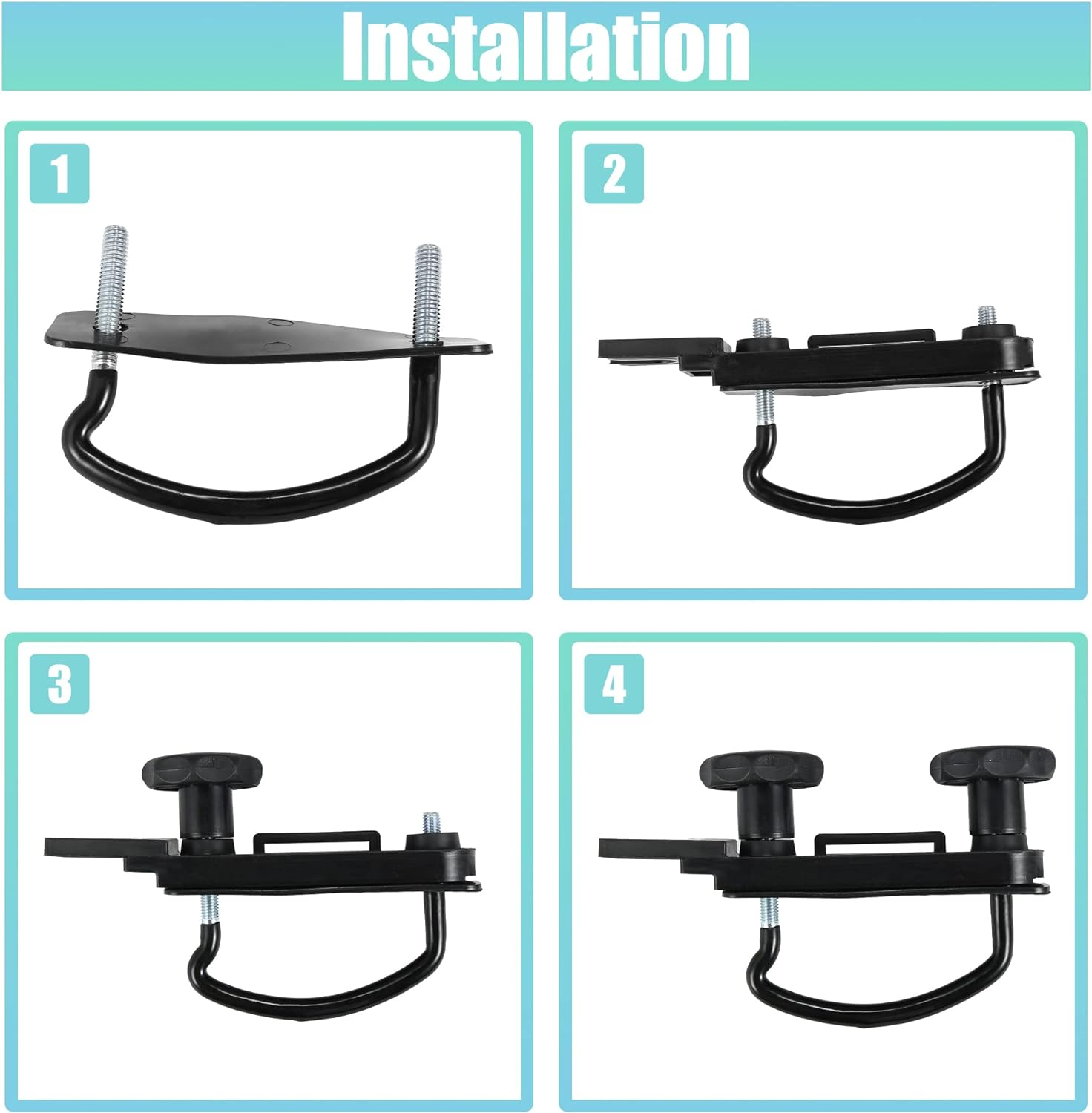 Installation

1

2

3

4