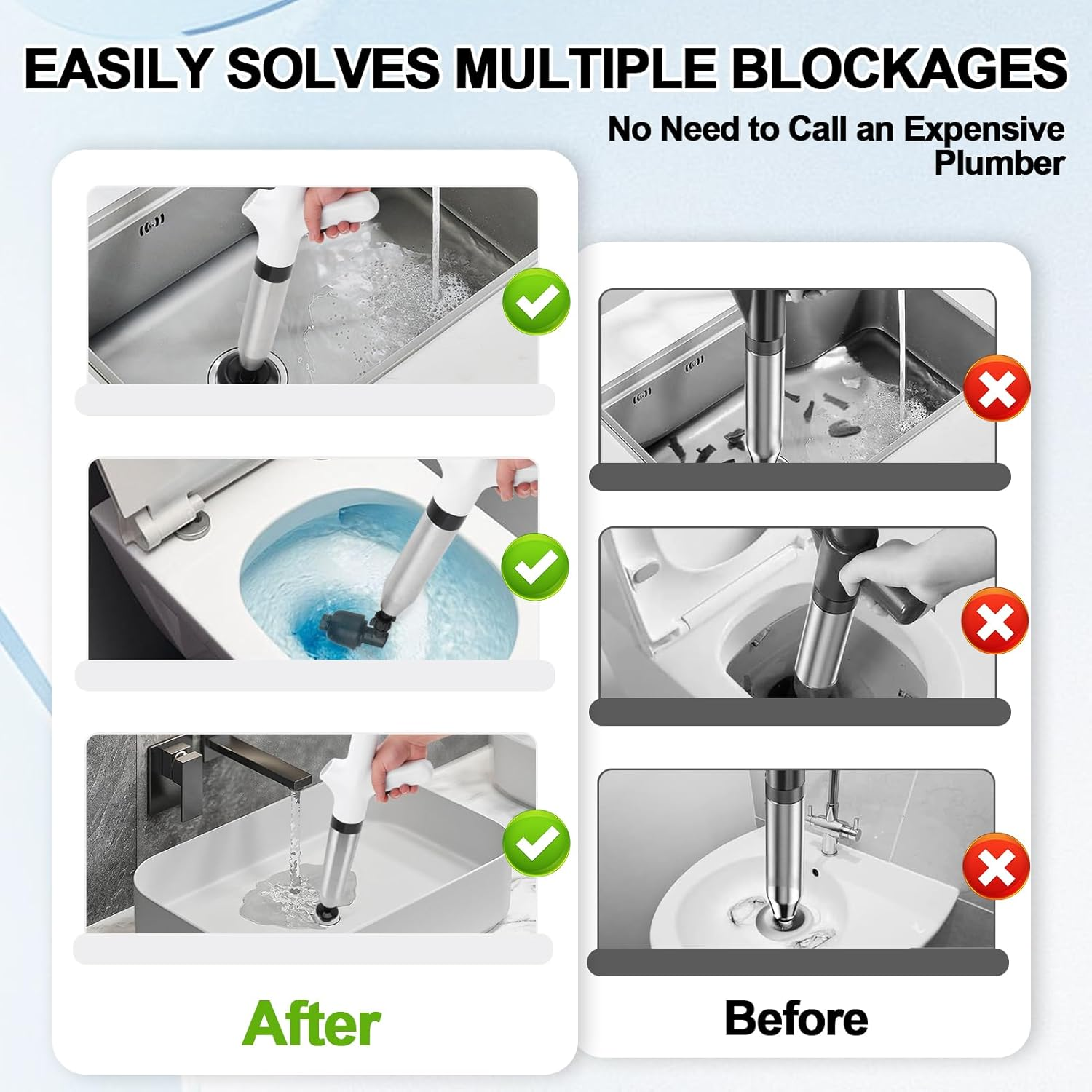 EASILY SOLVES MULTIPLE BLOCKAGES

No Need to Call an Expensive Plumber

After

Before