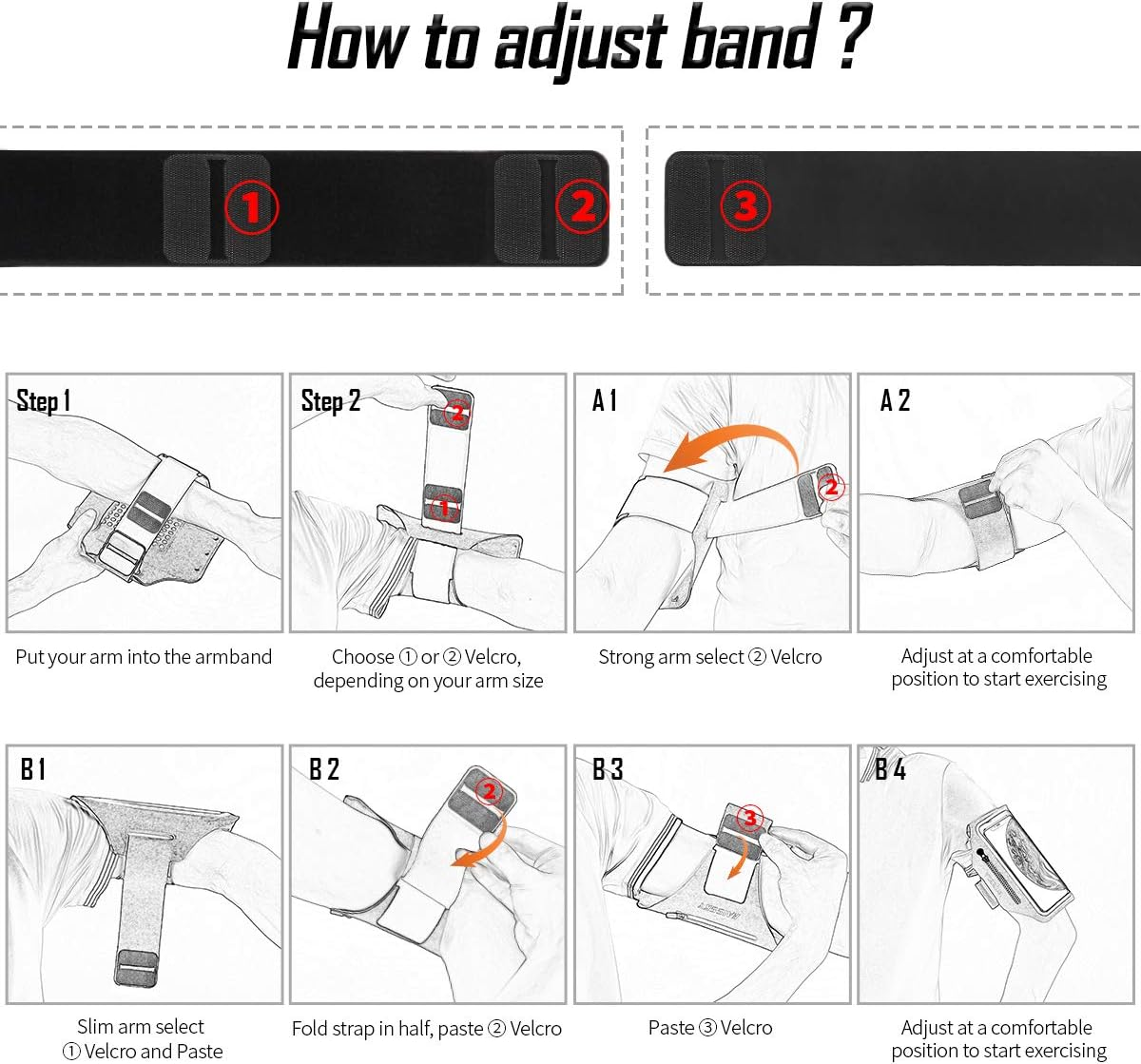 How to adjust band ?

①

②

③

Step 1

Put your arm into the armband

Step 2

②

①

Choose ① or ② Velcro, depending on your arm size

A 1

②

Strong arm select ② Velcro

A 2

Adjust at a comfortable position to start exercising

B 1

Slim arm select ① Velcro and Paste

B 2

②

Fold strap in half, paste ② Velcro

B 3

③

Paste ③ Velcro

B 4

Adjust at a comfortable position to start exercising