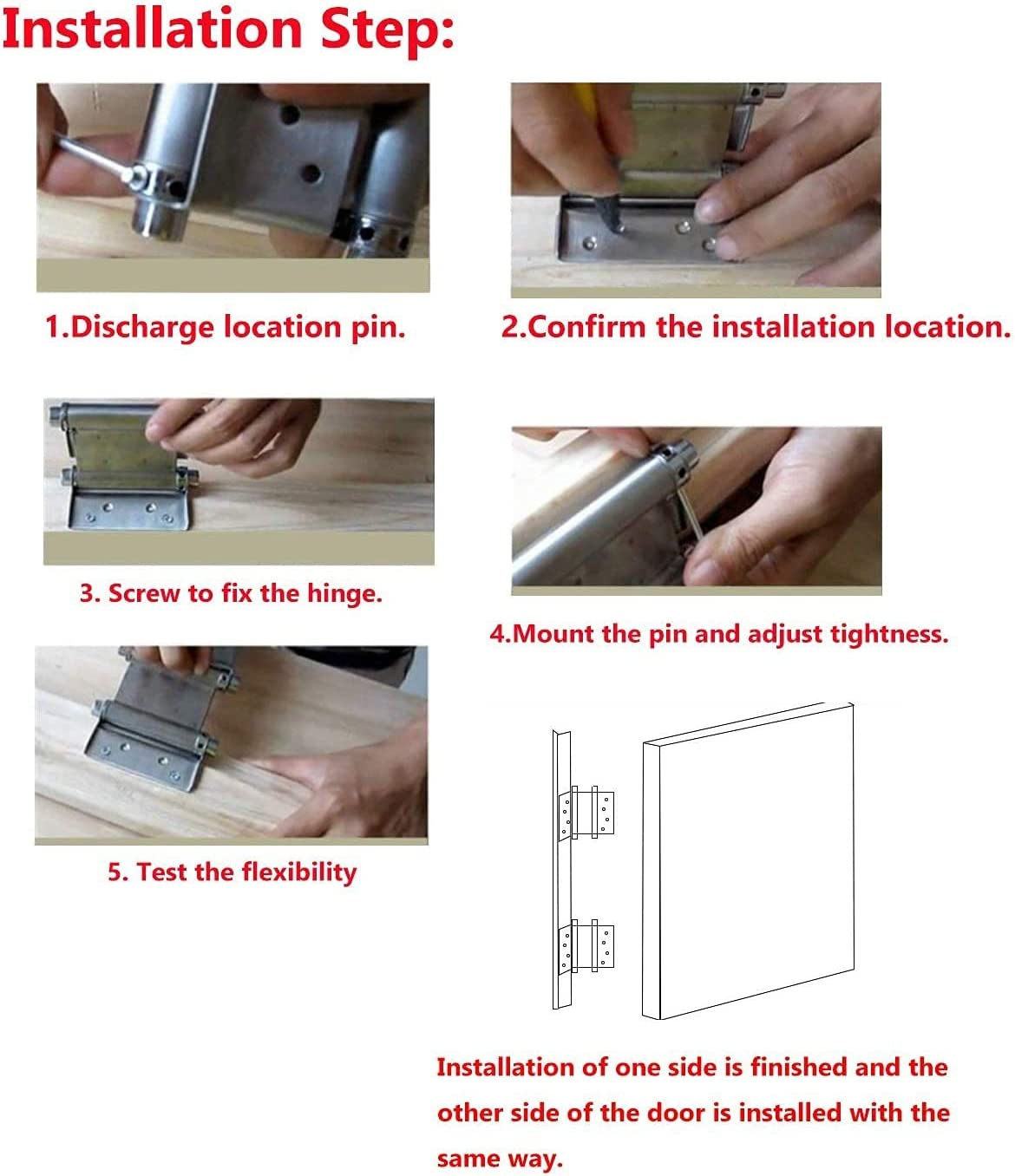 Installation Step:

1.Discharge location pin.

2.Confirm the installation location.

3. Screw to fix the hinge.

4.Mount the pin and adjust tightness.

5. Test the flexibility

Installation of one side is finished and the other side of the door is installed with the same way.