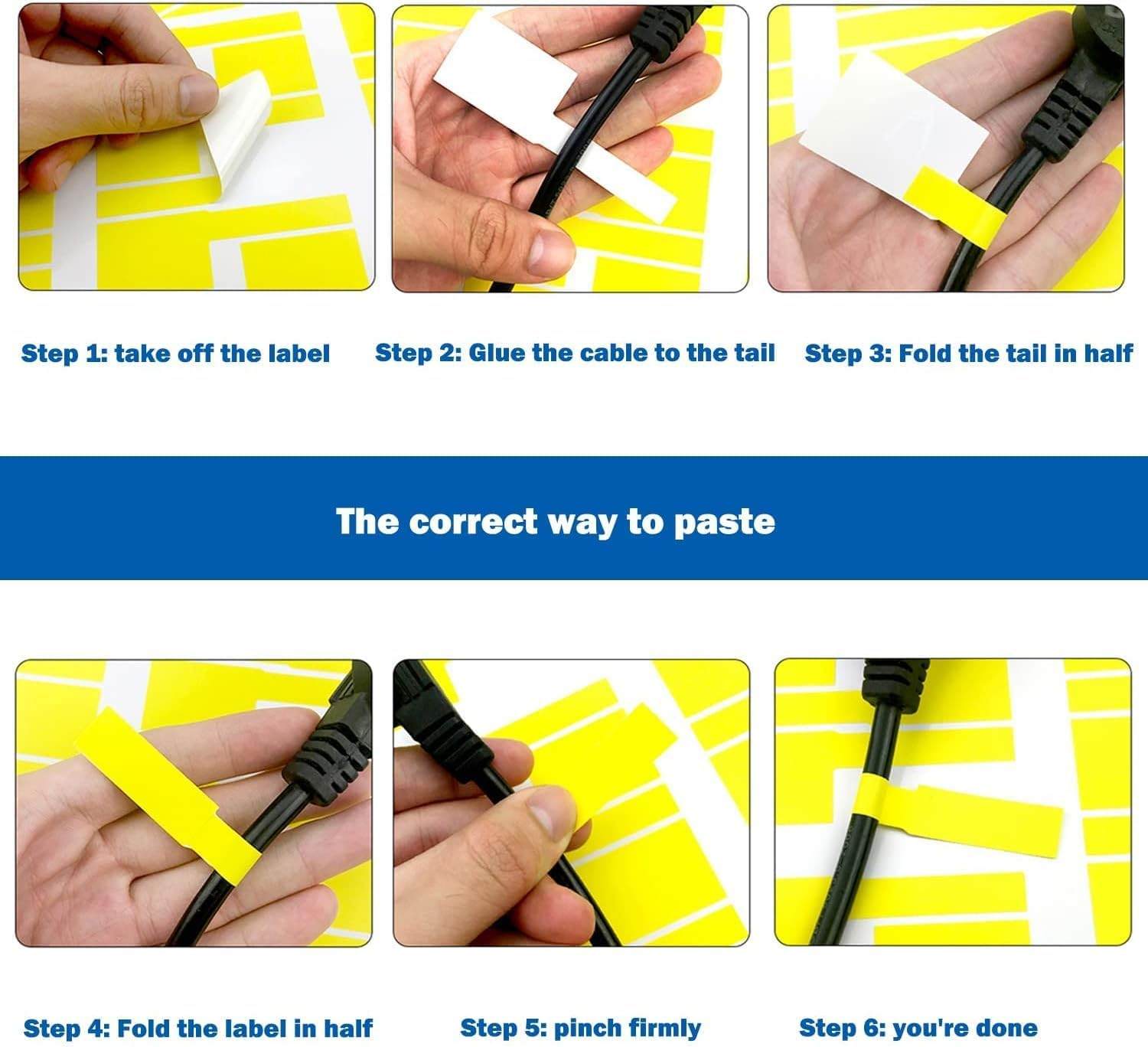 Step 1: take off the label

Step 2: Glue the cable to the tail

Step 3: Fold the tail in half

The correct way to paste

Step 4: Fold the label in half

Step 5: pinch firmly

Step 6: you're done