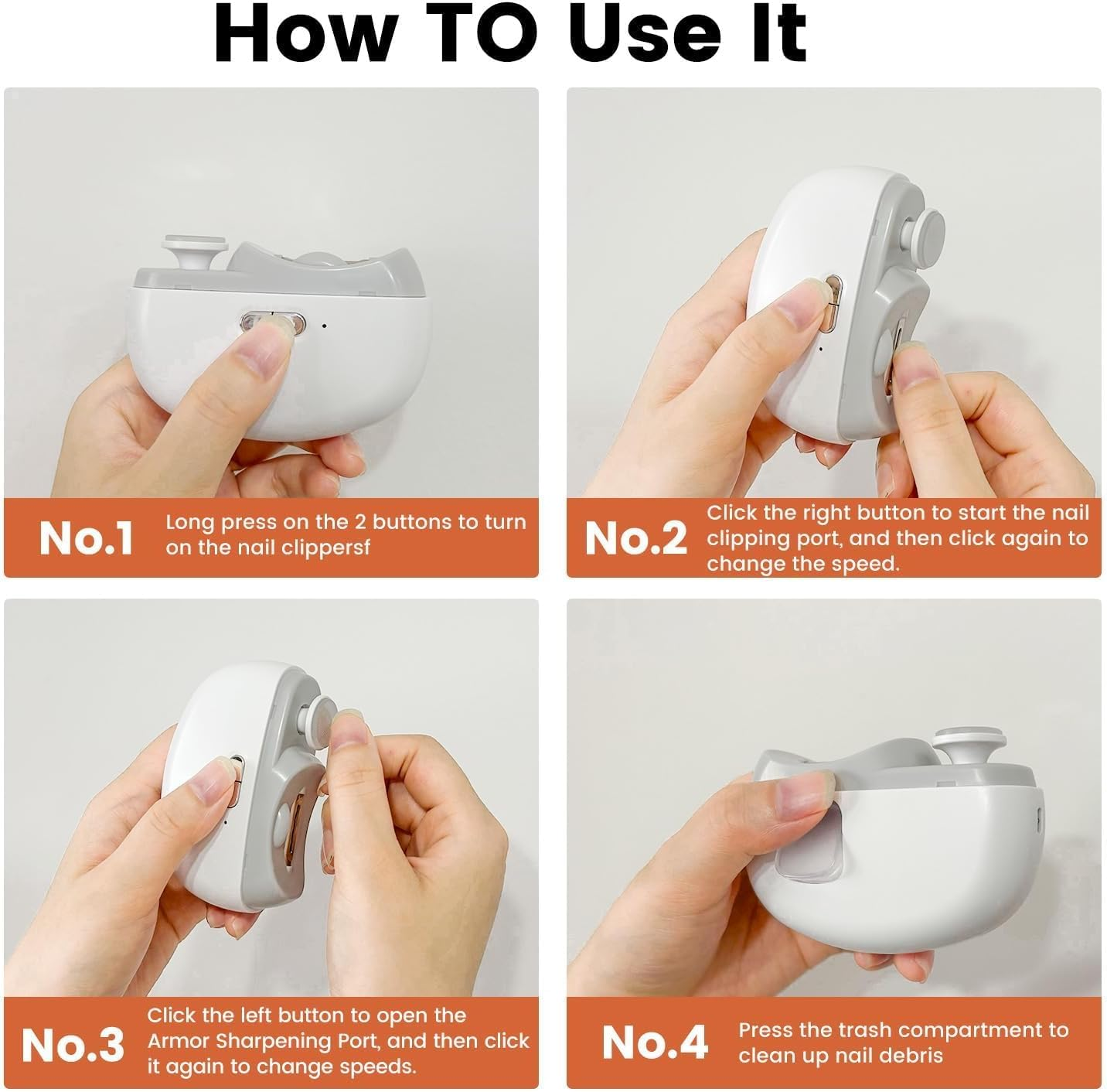 How TO Use It

No.1 Long press on the 2 buttons to turn on the nail clippersf

No.2 Click the right button to start the nail clipping port, and then click again to change the speed.

No.3 Click the left button to open the Armor Sharpening Port, and then click it again to change speeds.

No.4 Press the trash compartment to clean up nail debris