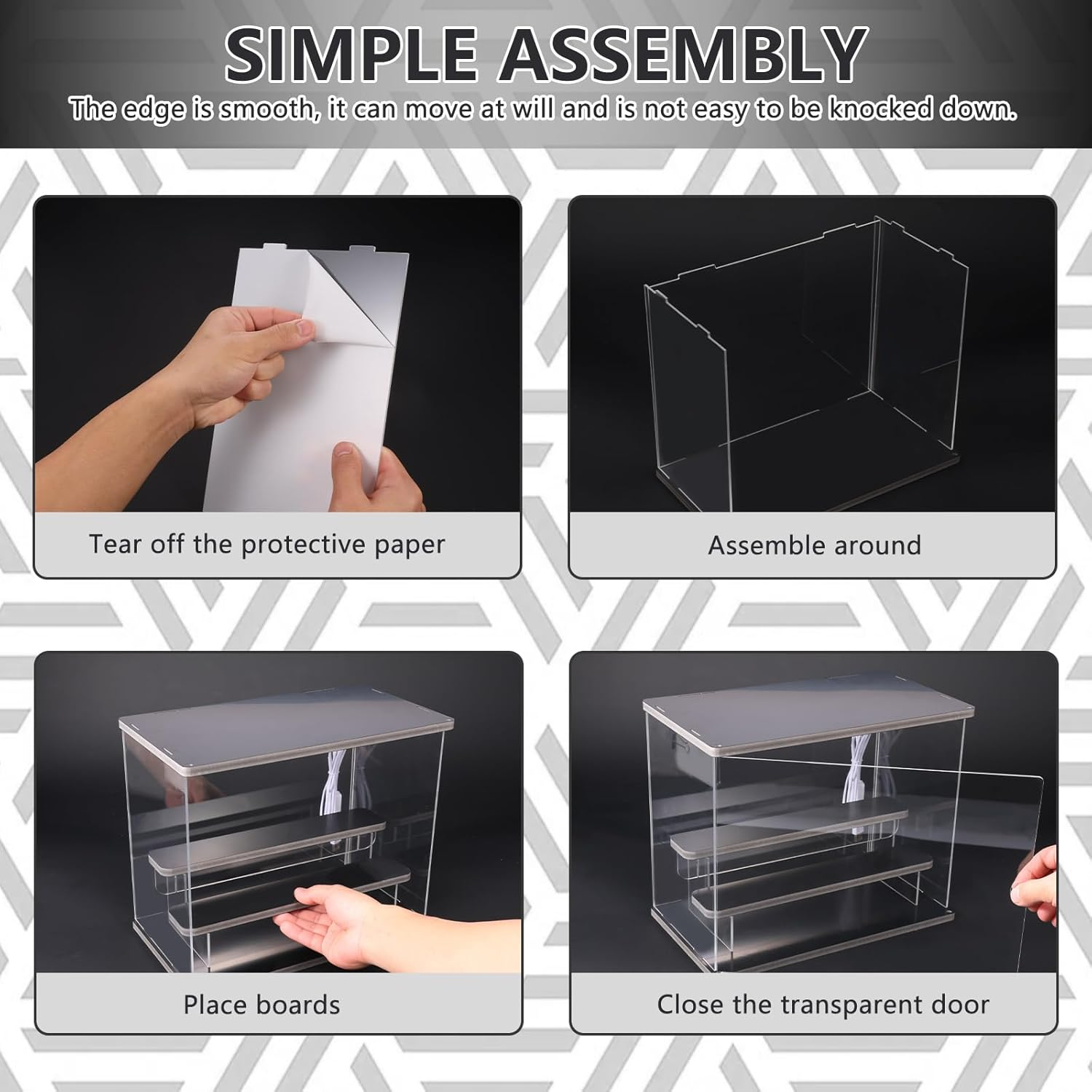 SIMPLE ASSEMBLY

The edge is smooth, it can move at will and is not easy to be knocked down.

Tear off the protective paper

Assemble around

Place boards

Close the transparent door