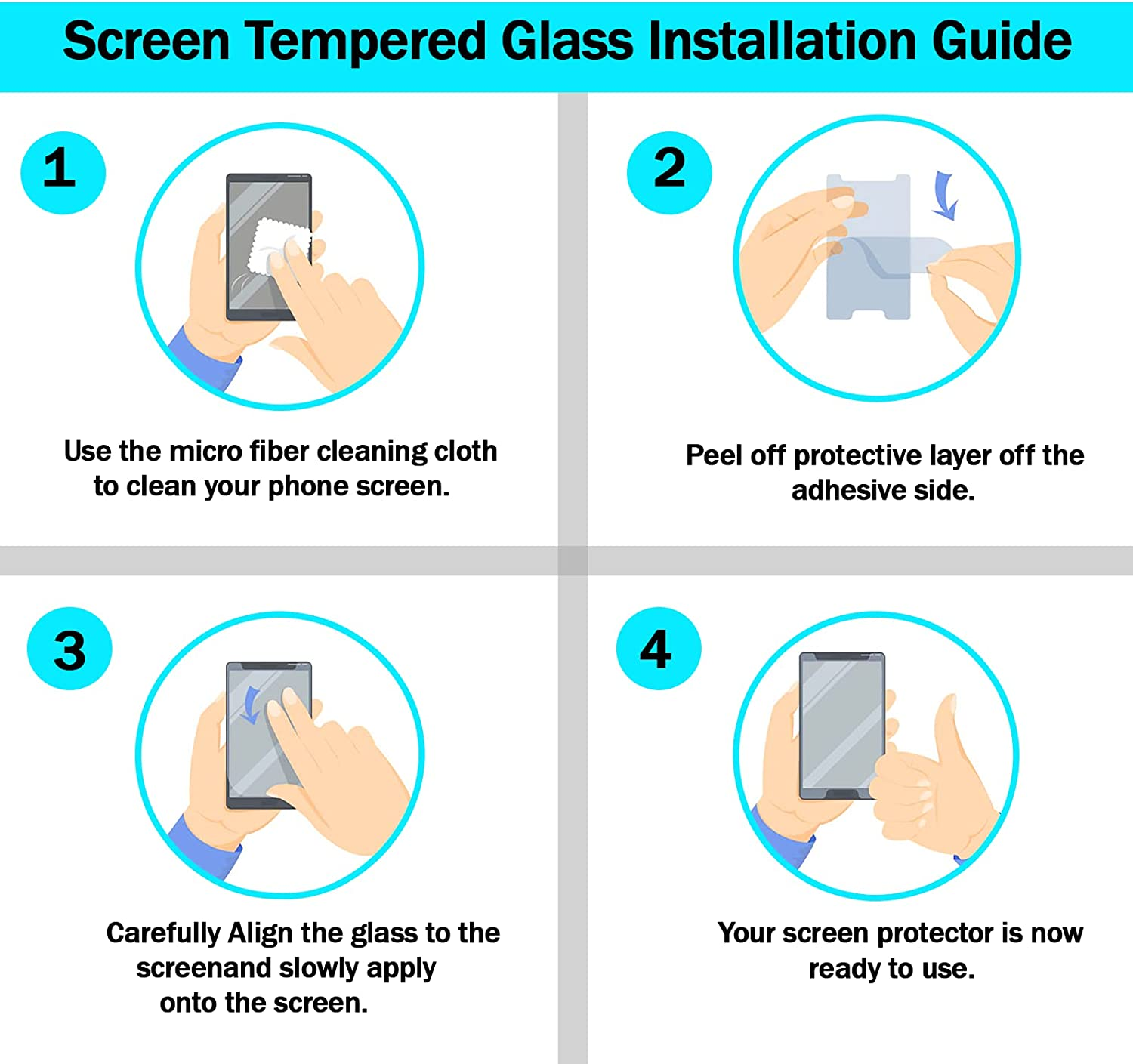 Screen Tempered Glass Installation Guide

1

Use the micro fiber cleaning cloth to clean your phone screen.

2

Peel off protective layer off the adhesive side.

3

Carefully Align the glass to the screenand slowly apply onto the screen.

4

Your screen protector is now ready to use.