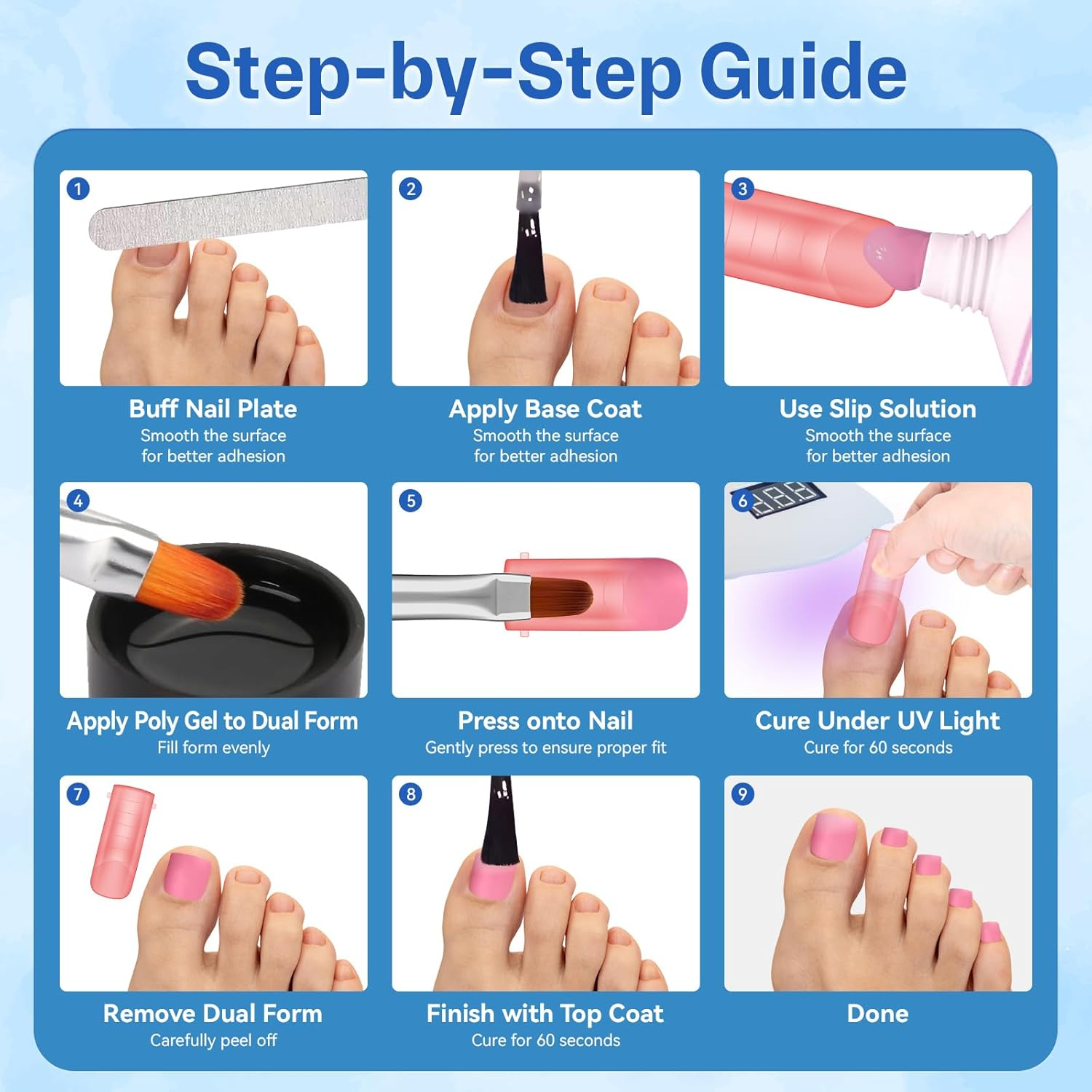 Step-by-Step Guide

1

Buff Nail Plate
Smooth the surface for better adhesion

2

Apply Base Coat
Smooth the surface for better adhesion

3

Use Slip Solution
Smooth the surface for better adhesion

4

Apply Poly Gel to Dual Form
Fill form evenly

5

Press onto Nail
Gently press to ensure proper fit

6

Cure Under UV Light
Cure for 60 seconds

7

Remove Dual Form
Carefully peel off

8

Finish with Top Coat
Cure for 60 seconds

9

Done