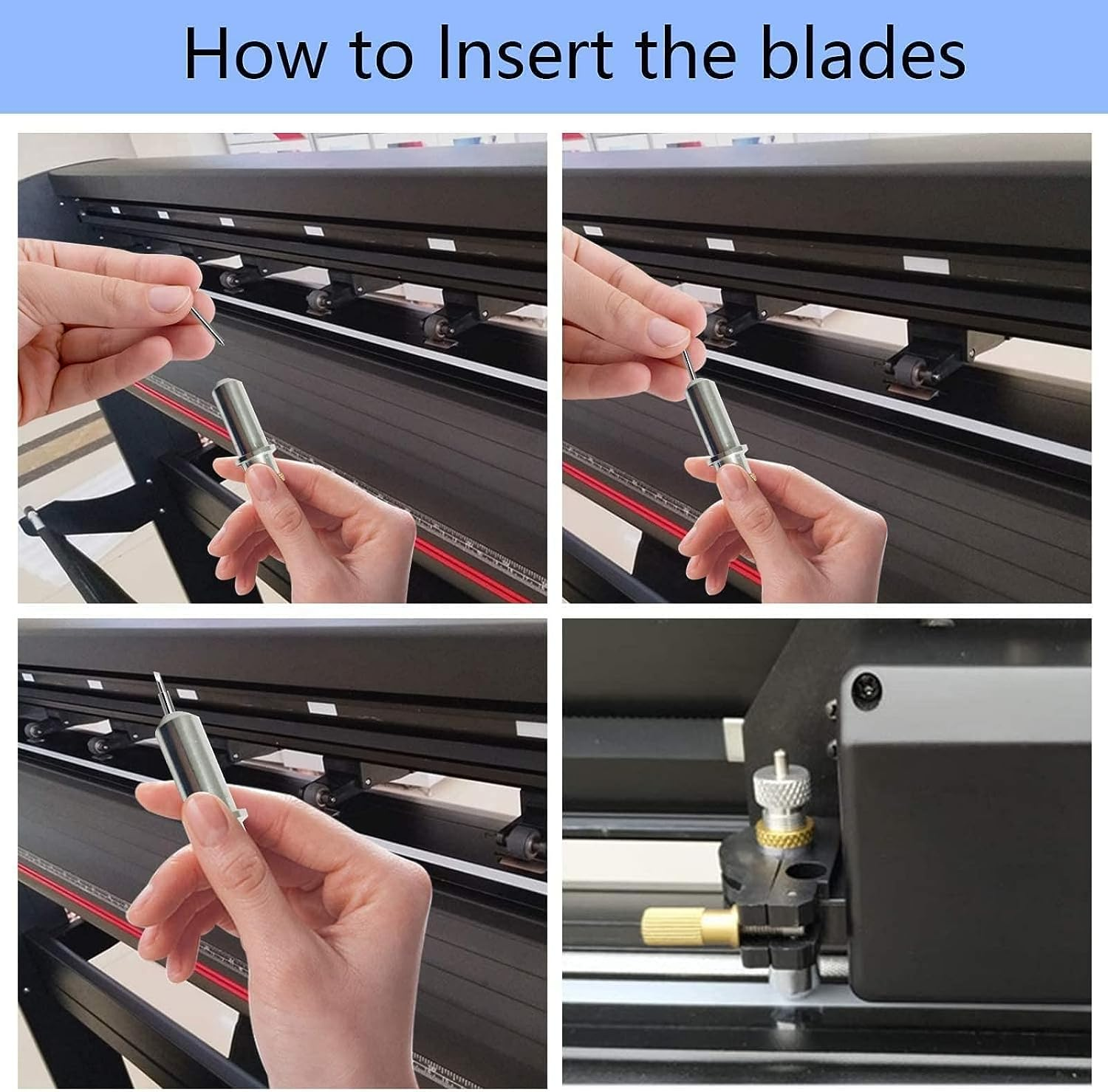 How to Insert the blades