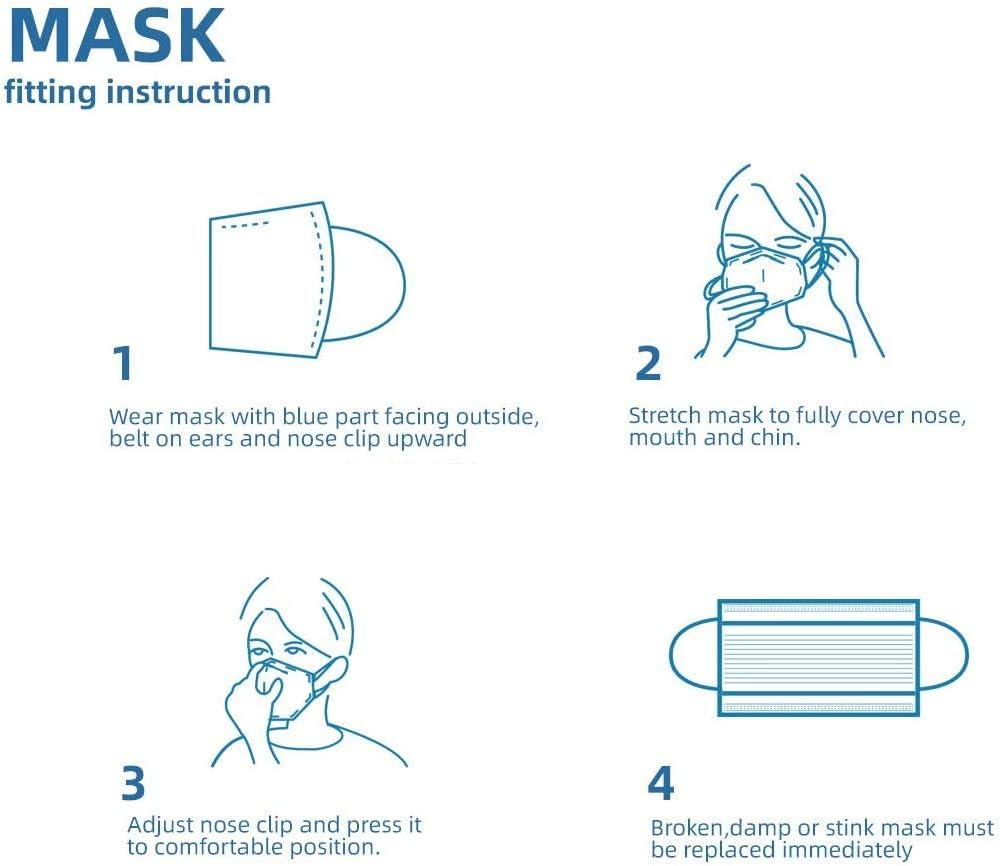 MASK
fitting instruction

1
Wear mask with blue part facing outside, belt on ears and nose clip upward

2
Stretch mask to fully cover nose, mouth and chin.

3
Adjust nose clip and press it to comfortable position.

4
Broken,damp or stink mask must be replaced immediately