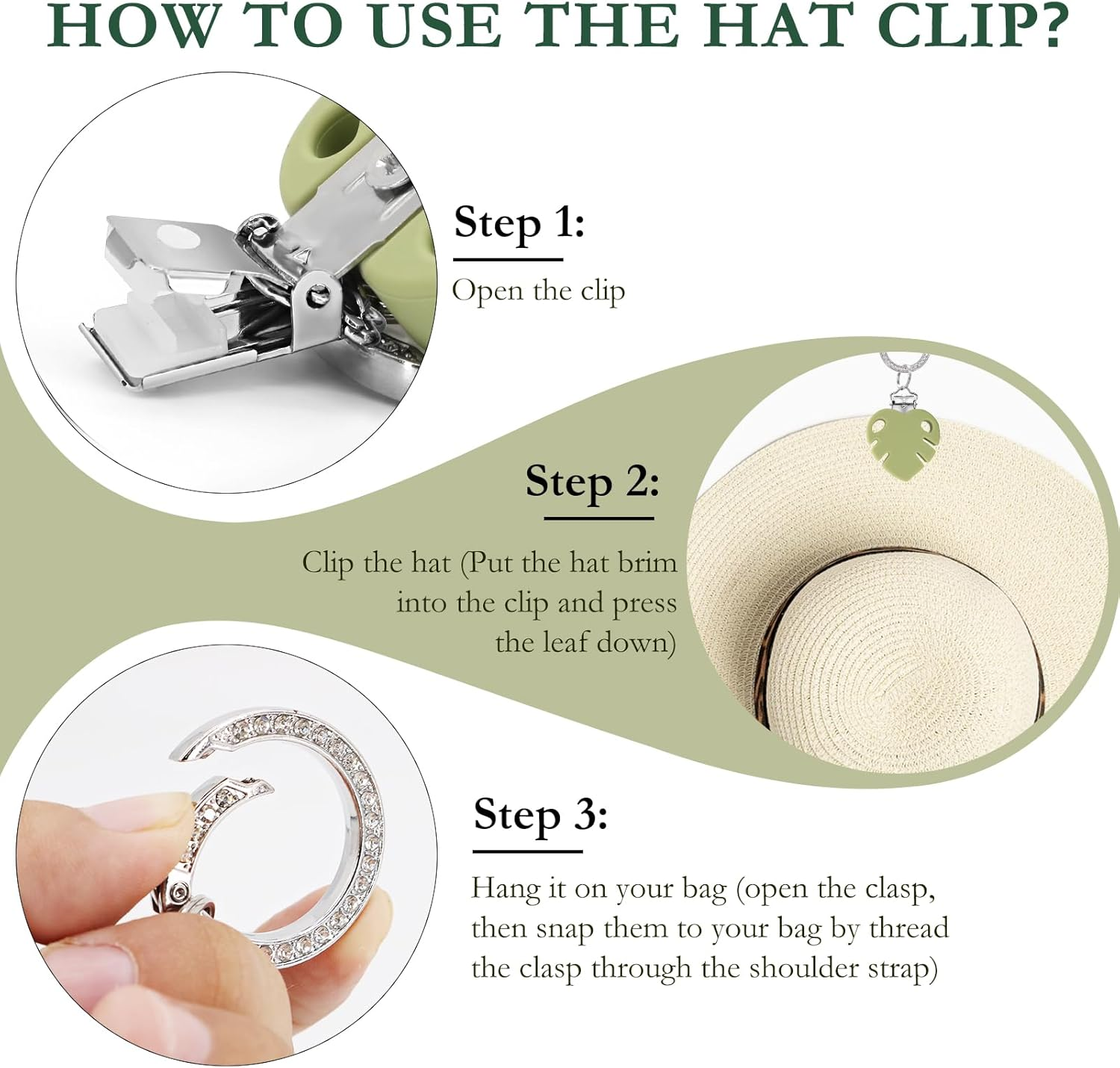 HOW TO USE THE HAT CLIP?

Step 1:

Open the clip

Step 2:

Clip the hat (Put the hat brim into the clip and press the leaf down)

Step 3:

Hang it on your bag (open the clasp, then snap them to your bag by thread the clasp through the shoulder strap)