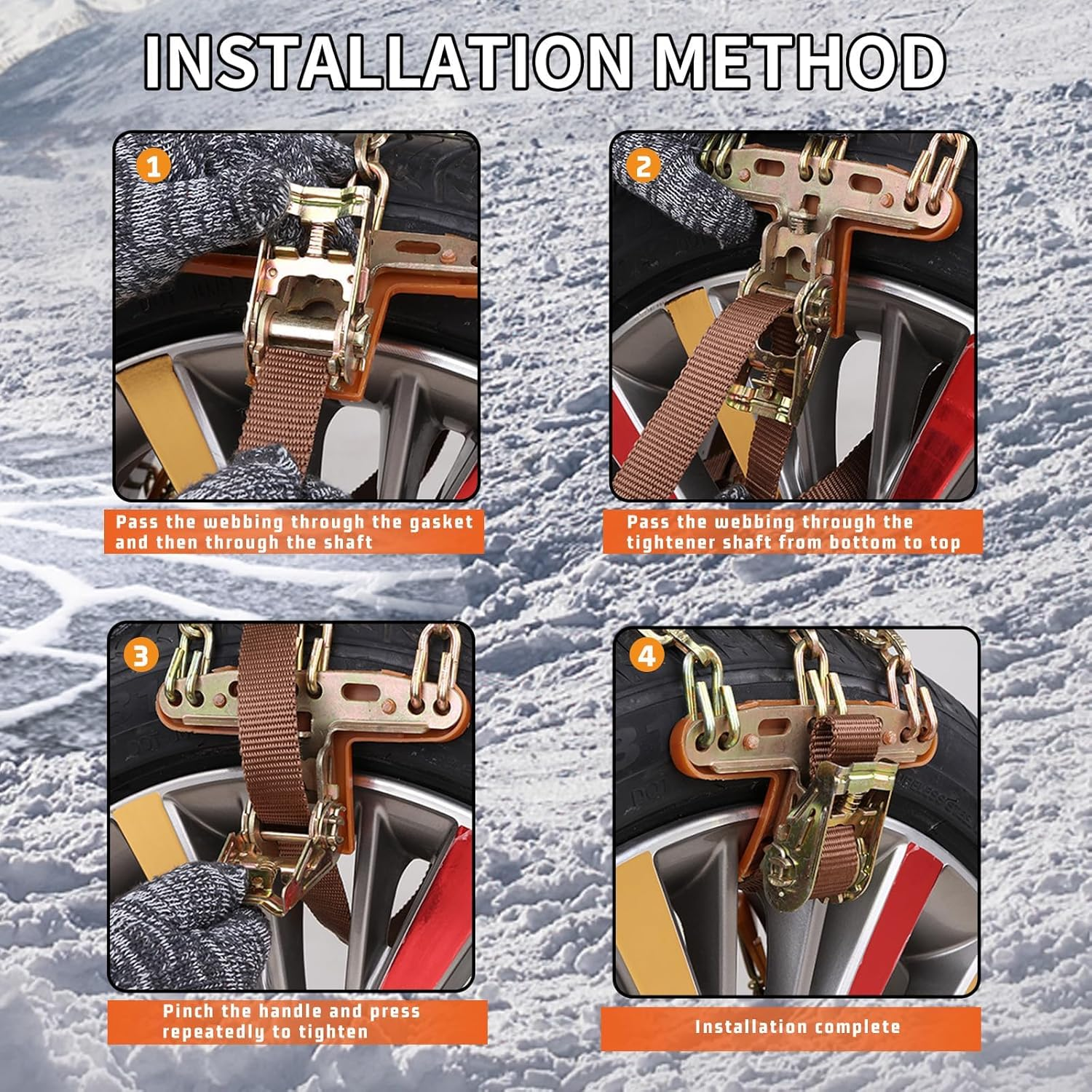 INSTALLATION METHOD

1

Pass the webbing through the gasket and then through the shaft

2

Pass the webbing through the tightener shaft from bottom to top

3

Pinch the handle and press repeatedly to tighten

4

Installation complete