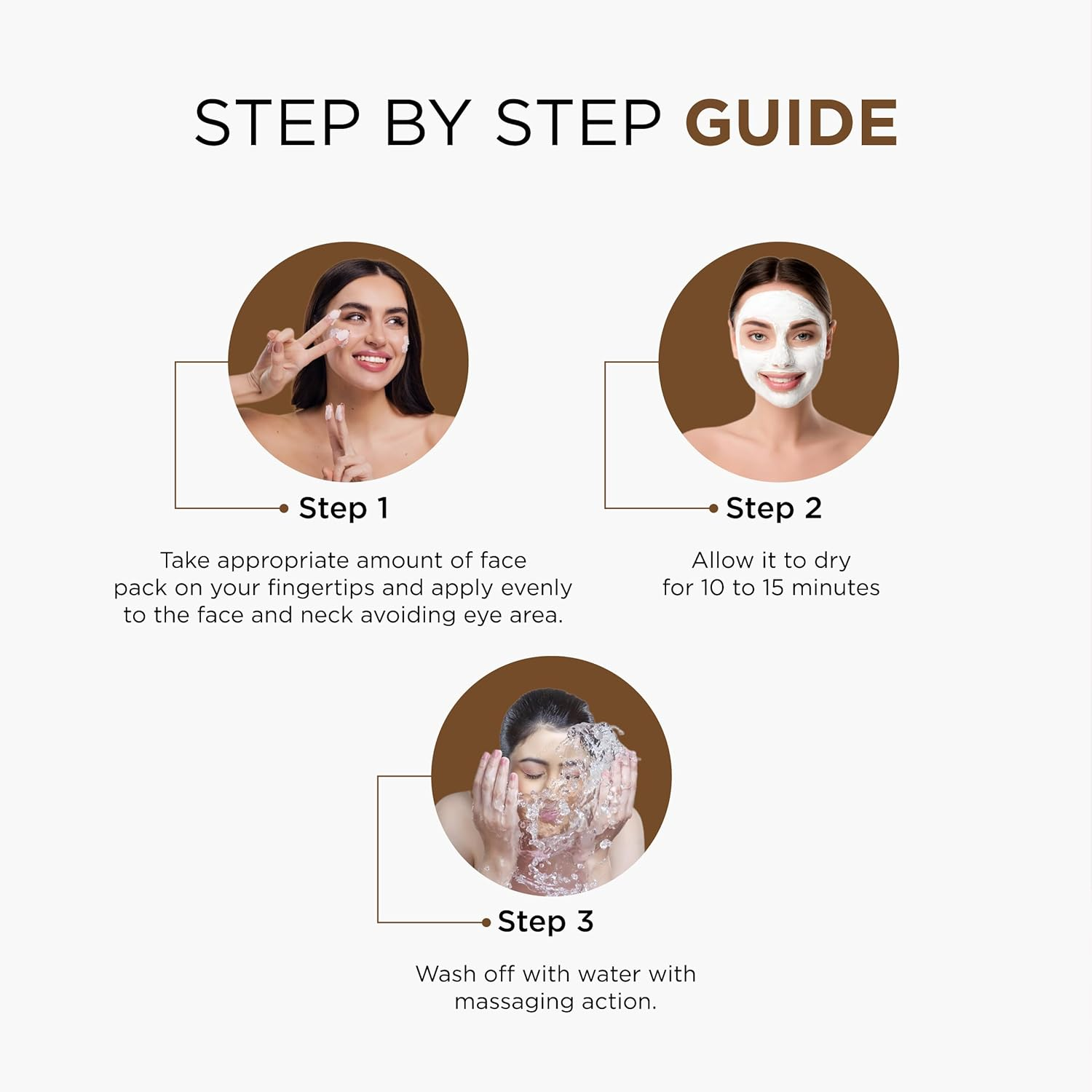 STEP BY STEP GUIDE

Step 1

Take appropriate amount of face pack on your fingertips and apply evenly to the face and neck avoiding eye area.

Step 2

Allow it to dry for 10 to 15 minutes

Step 3

Wash off with water with massaging action.