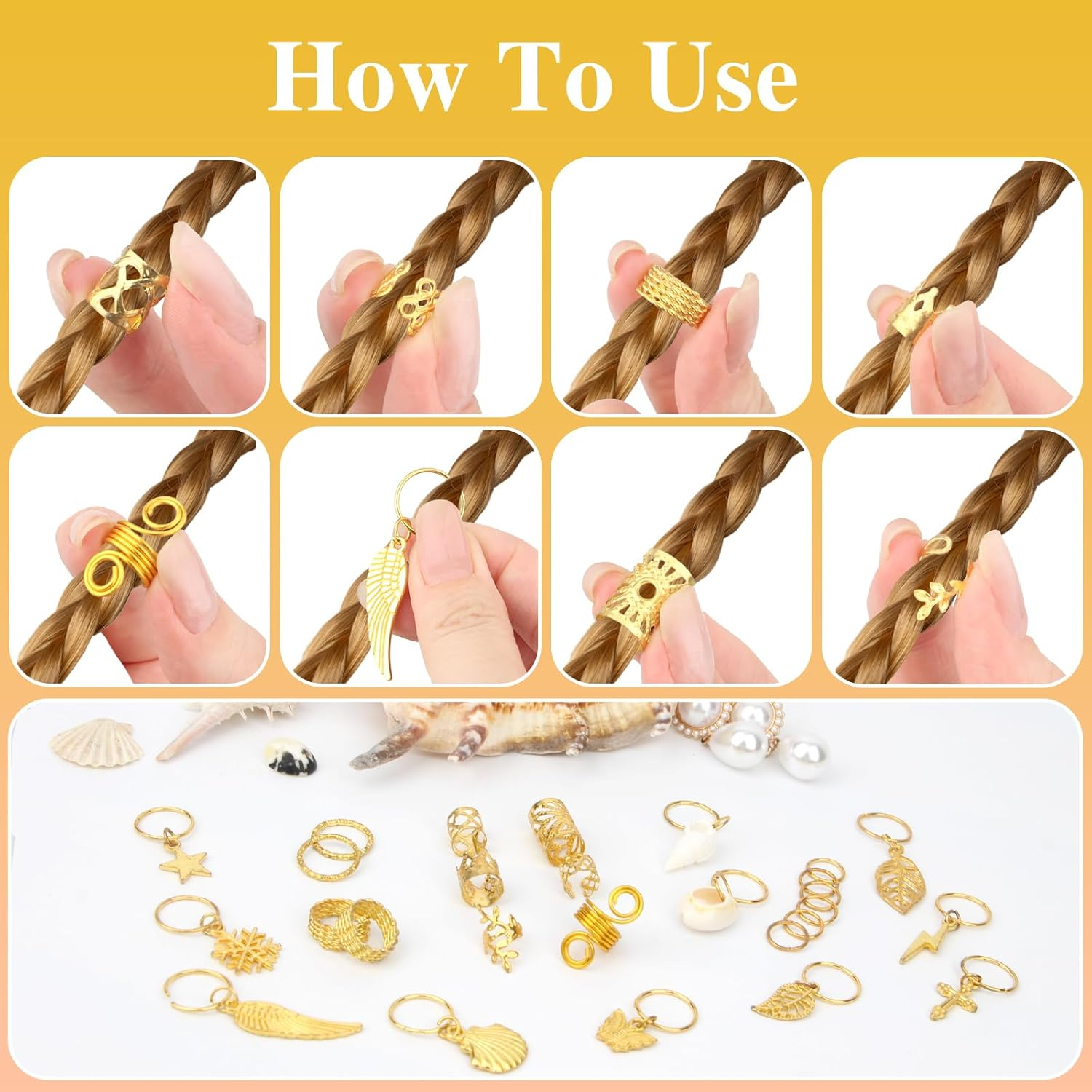 How To Use