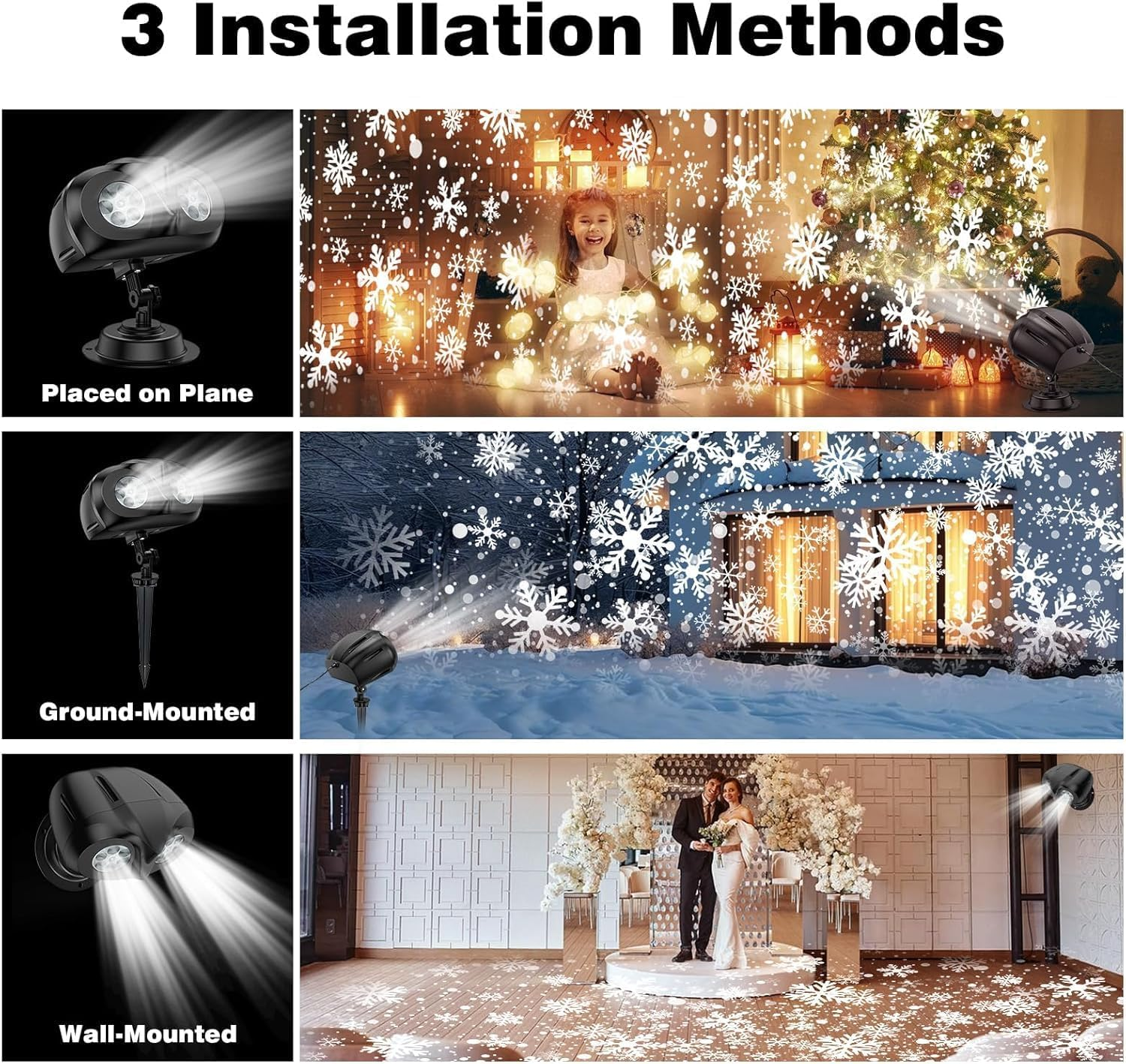 3 Installation Methods

Placed on Plane

Ground-Mounted

Wall-Mounted