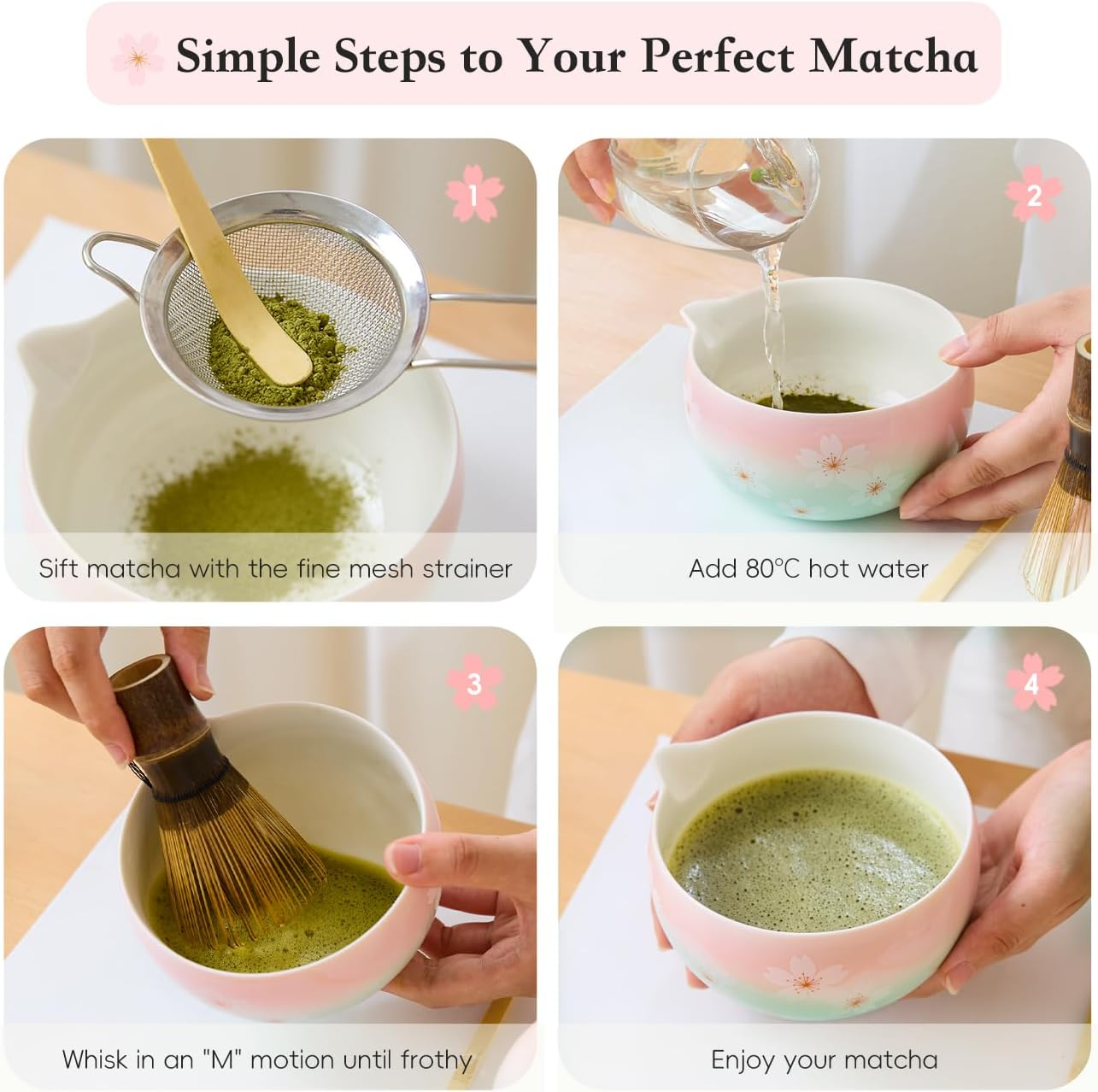 Simple Steps to Your Perfect Matcha

1

Sift matcha with the fine mesh strainer

2

Add 80℃ hot water

3

Whisk in an "M" motion until frothy

4

Enjoy your matcha