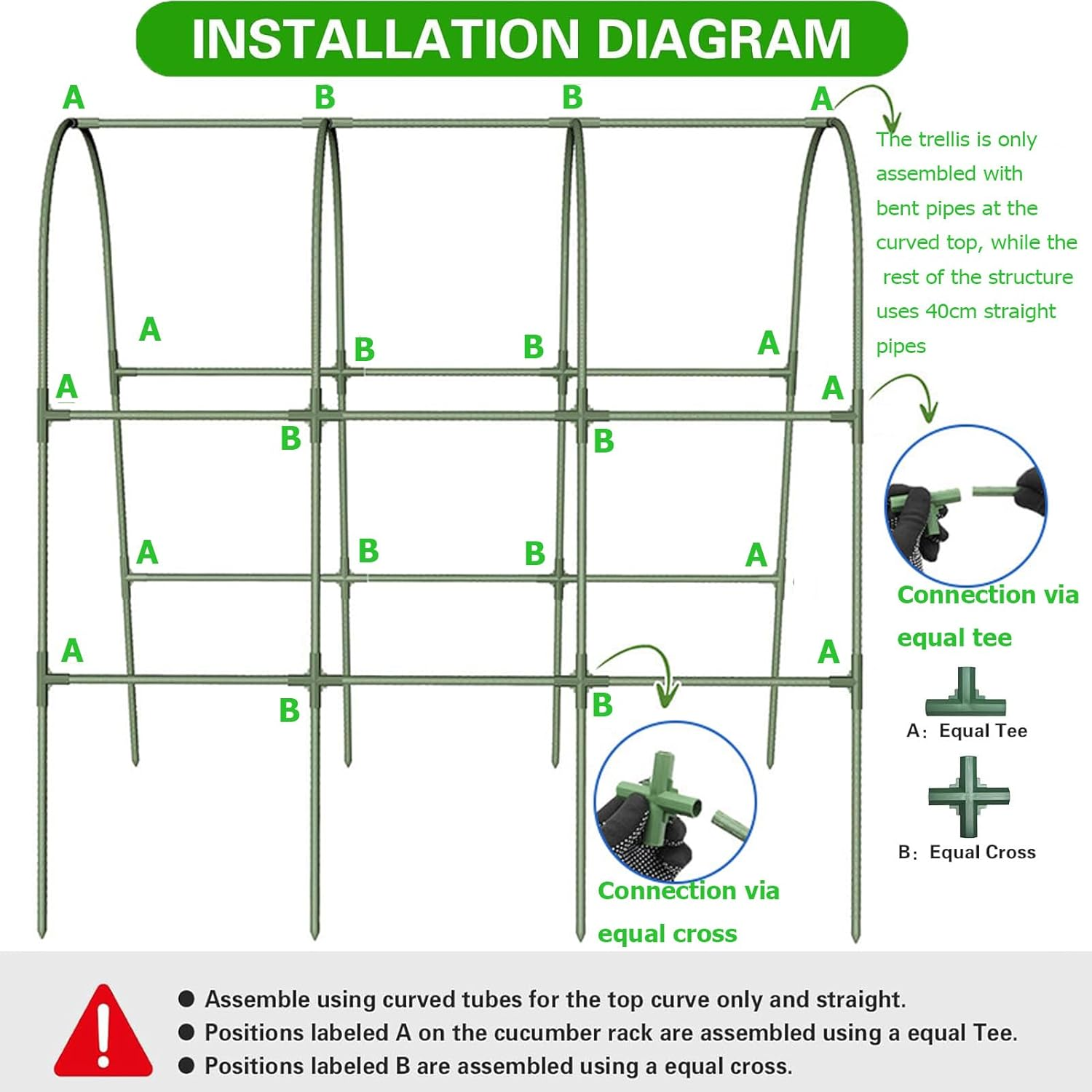 INSTALLATION DIAGRAM

A B B A

The trellis is only assembled with bent pipes at the curved top, while the rest of the structure uses 40cm straight pipes

A B B A

A B B A

A B B A

A B B A

Connection via equal tee

A: Equal Tee

B: Equal Cross

Connection via equal cross

● Assemble using curved tubes for the top curve only and straight.
● Positions labeled A on the cucumber rack are assembled using a equal Tee.
● Positions labeled B are assembled using a equal cross.