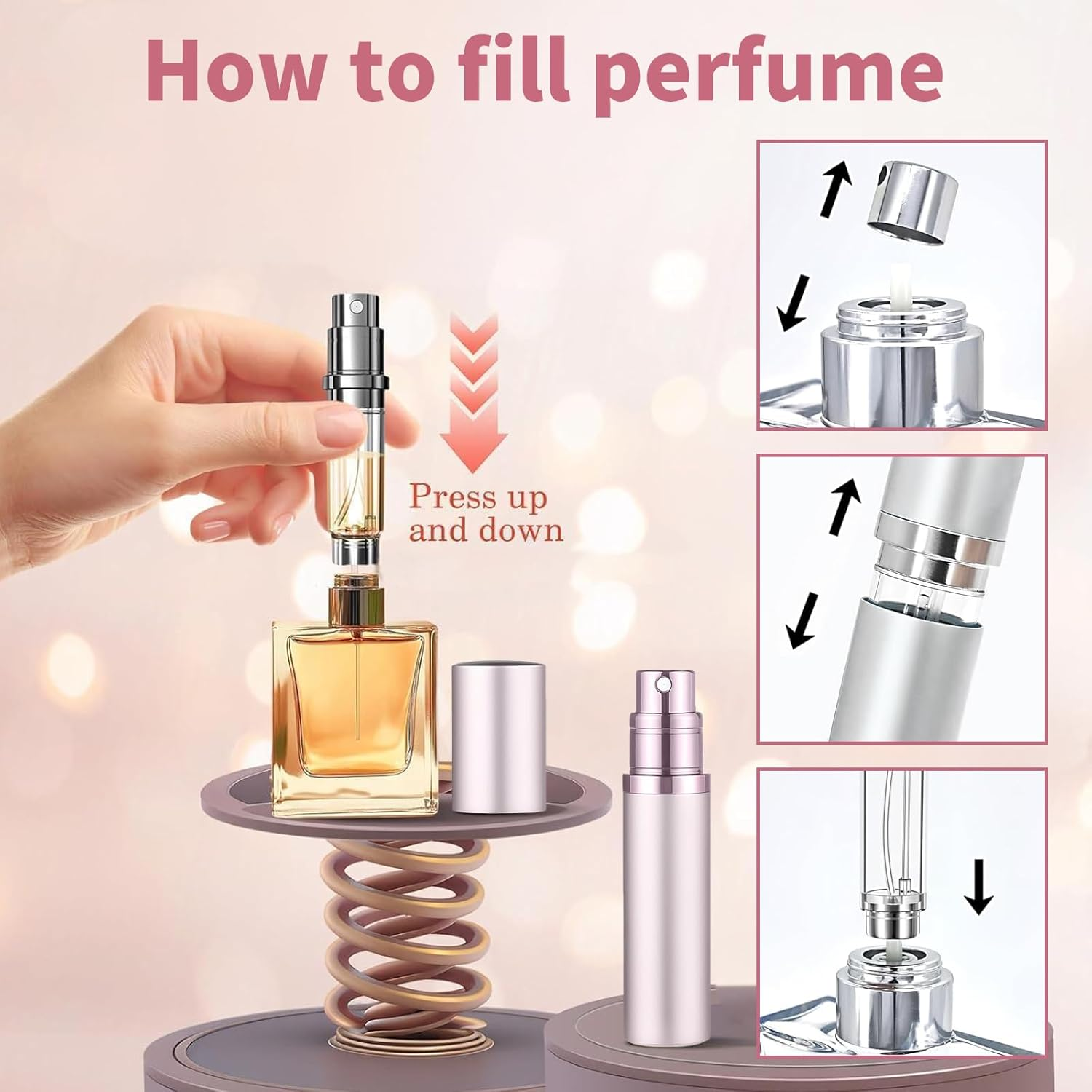 How to fill perfume

Press up and down