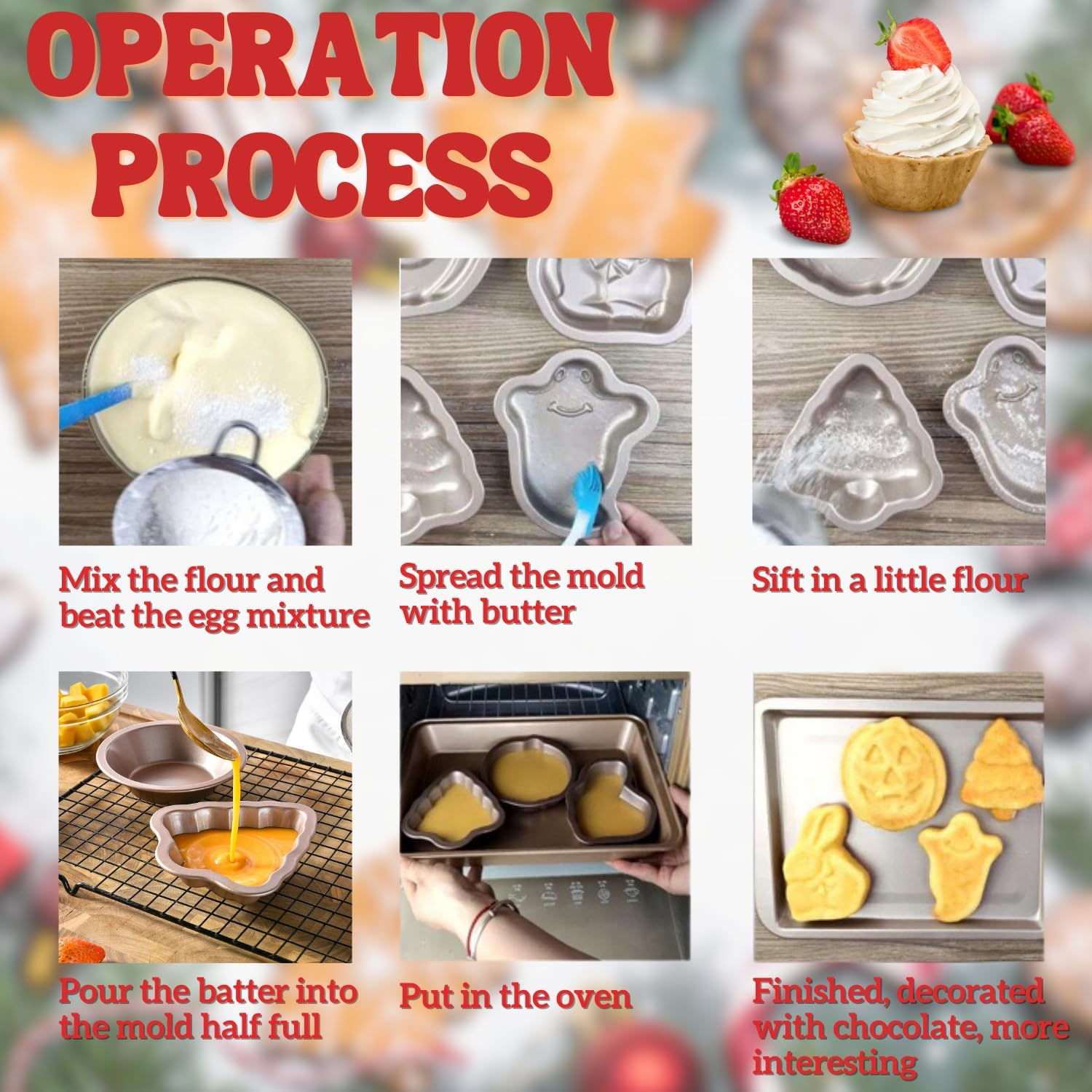 OPERATION PROCESS

Mix the flour and beat the egg mixture

Spread the mold with butter

Sift in a little flour

Pour the batter into the mold half full

Put in the oven

Finished, decorated with chocolate, more interesting