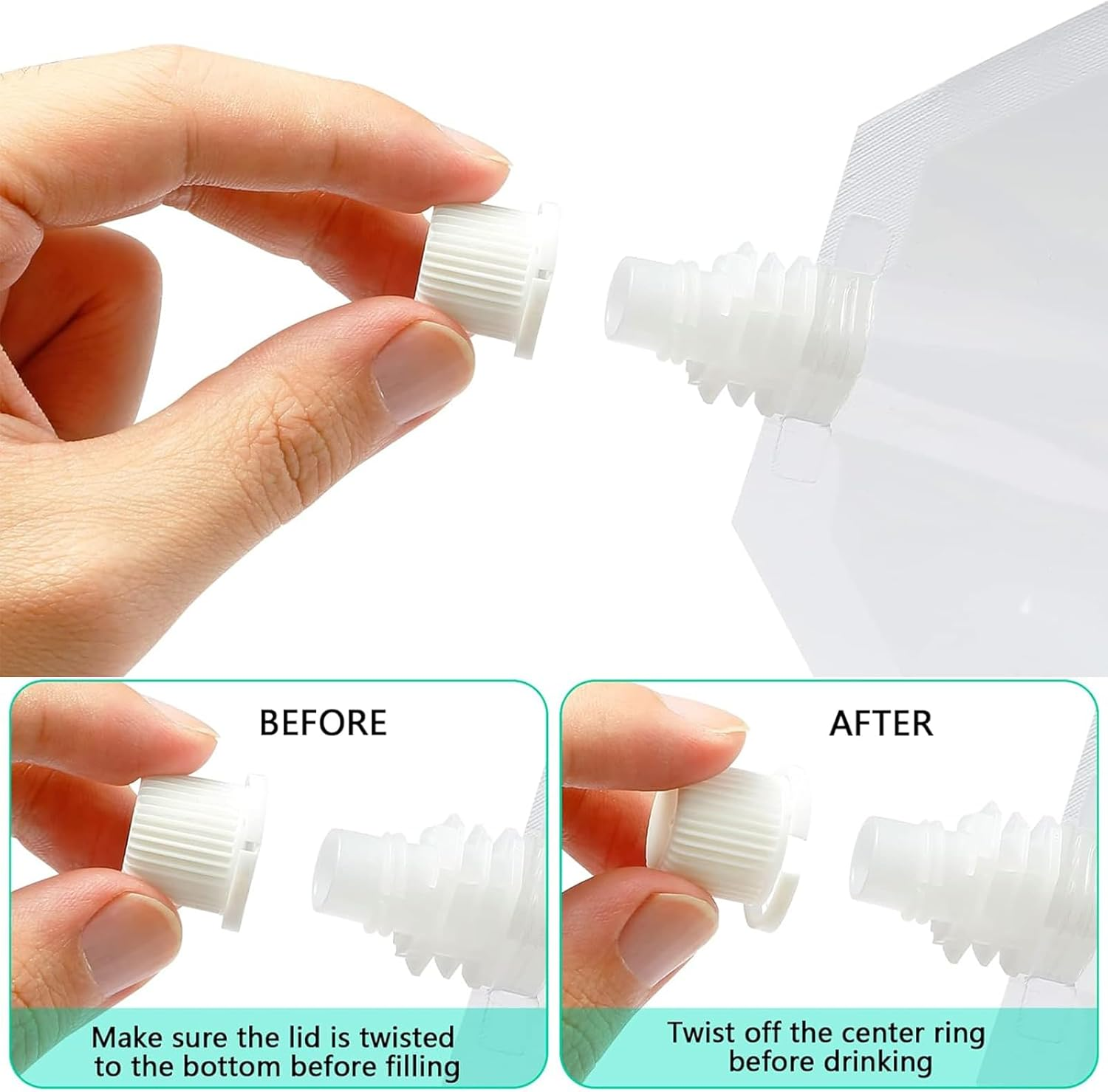 BEFORE

Make sure the lid is twisted to the bottom before filling

AFTER

Twist off the center ring before drinking