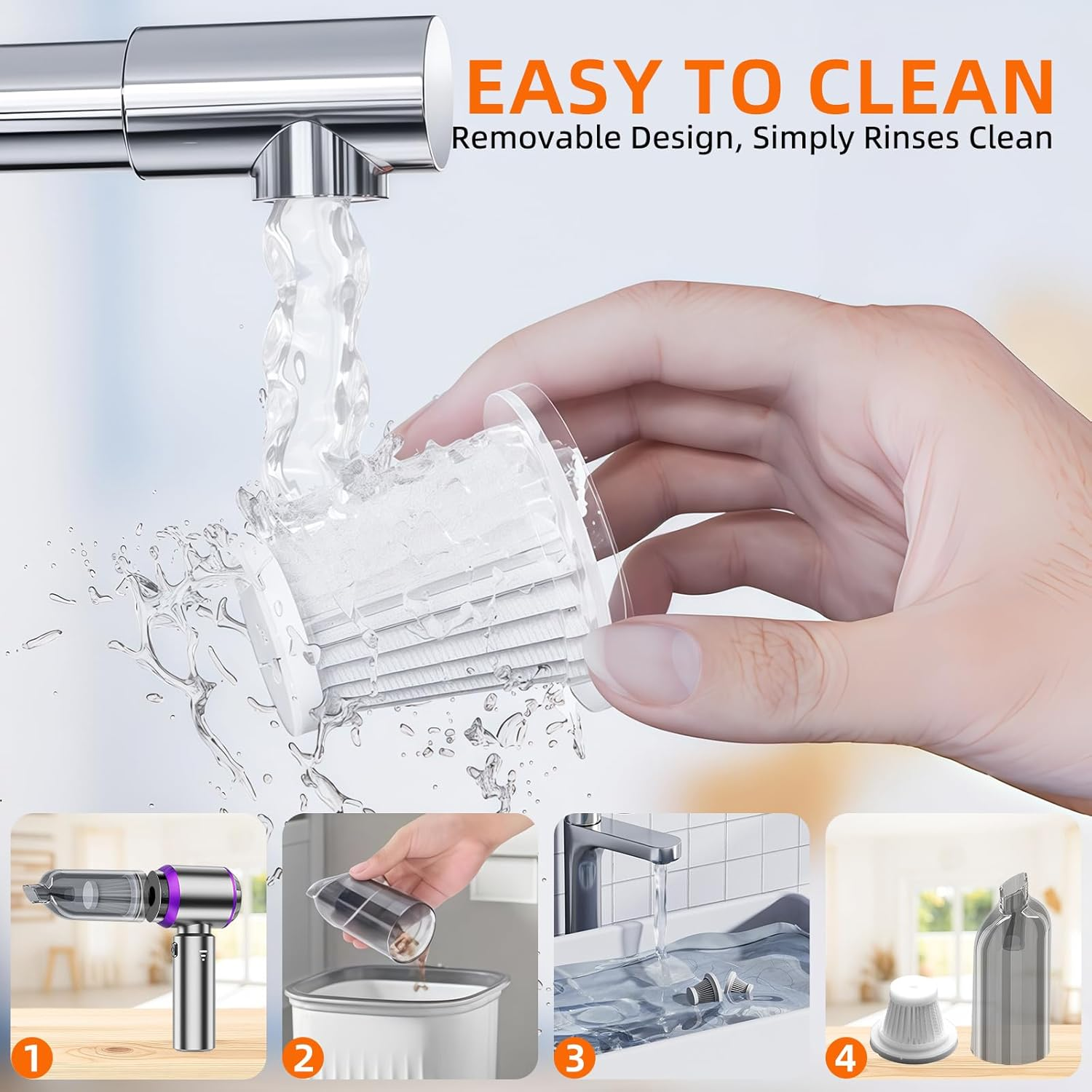 EASY TO CLEAN
Removable Design, Simply Rinses Clean

1

2

3

4