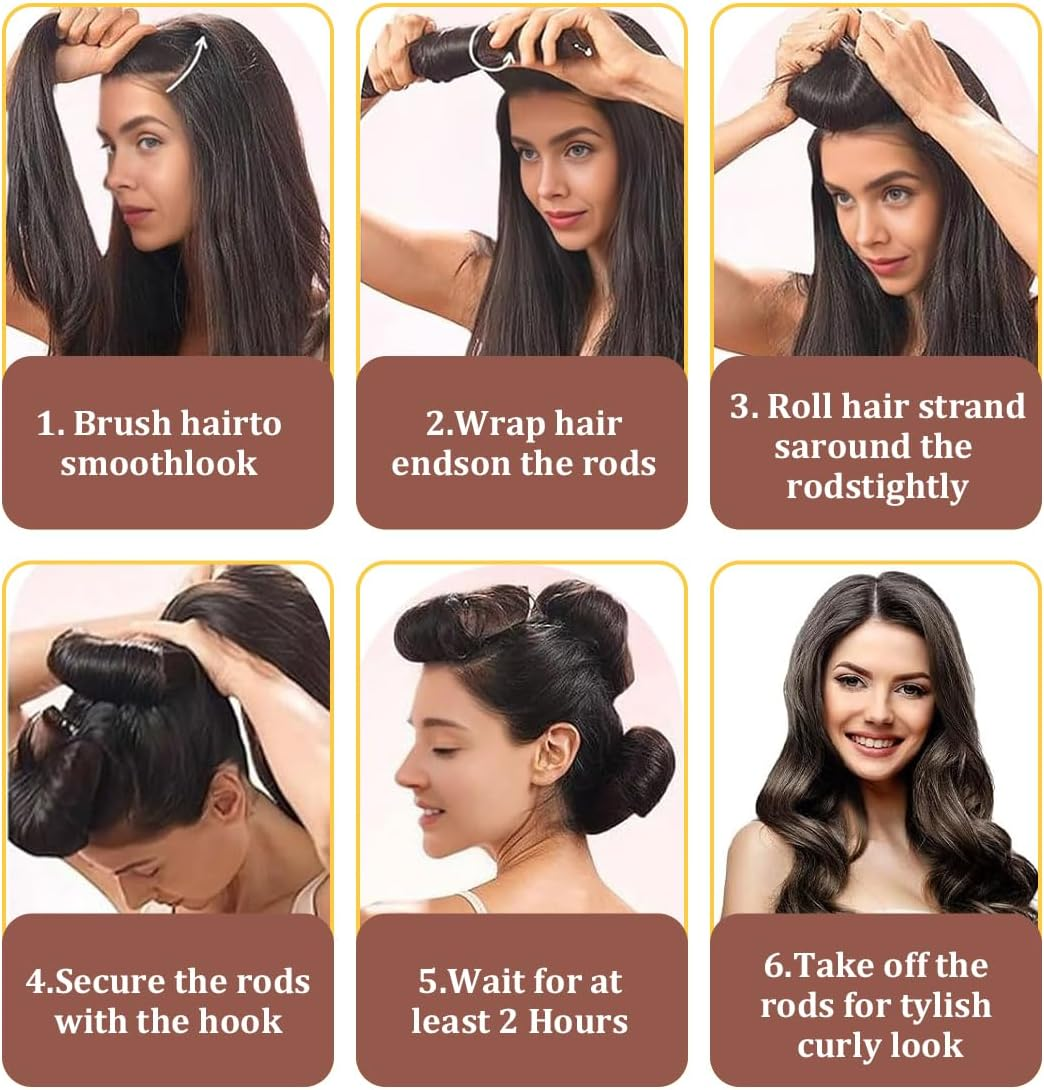 1. Brush hairto smoothlook

2.Wrap hair endson the rods

3. Roll hair strand saround the rodstightly

4.Secure the rods with the hook

5.Wait for at least 2 Hours

6.Take off the rods for tylish curly look