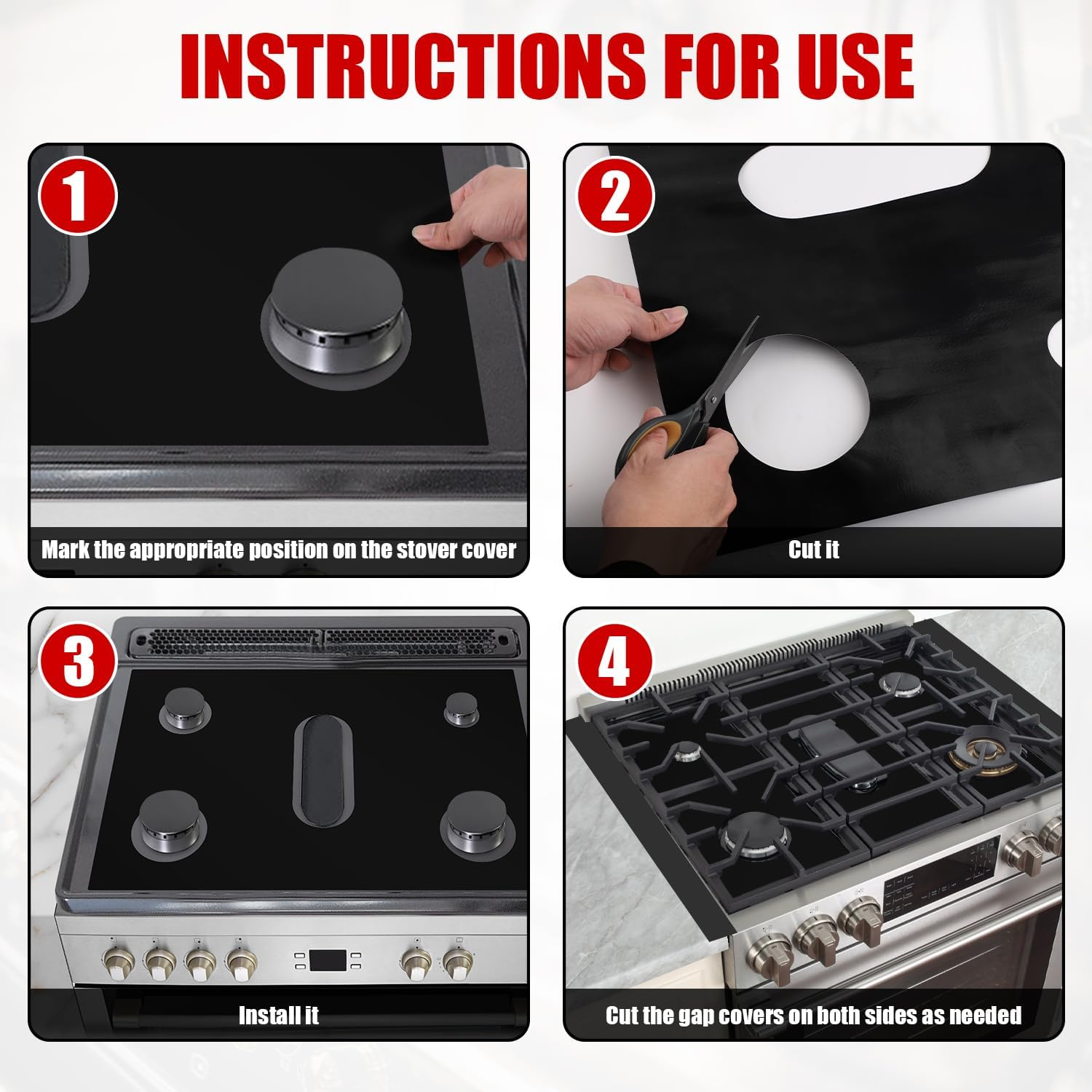 INSTRUCTIONS FOR USE

1

Mark the appropriate position on the stover cover

2

Cut it

3

Install it

4

Cut the gap covers on both sides as needed