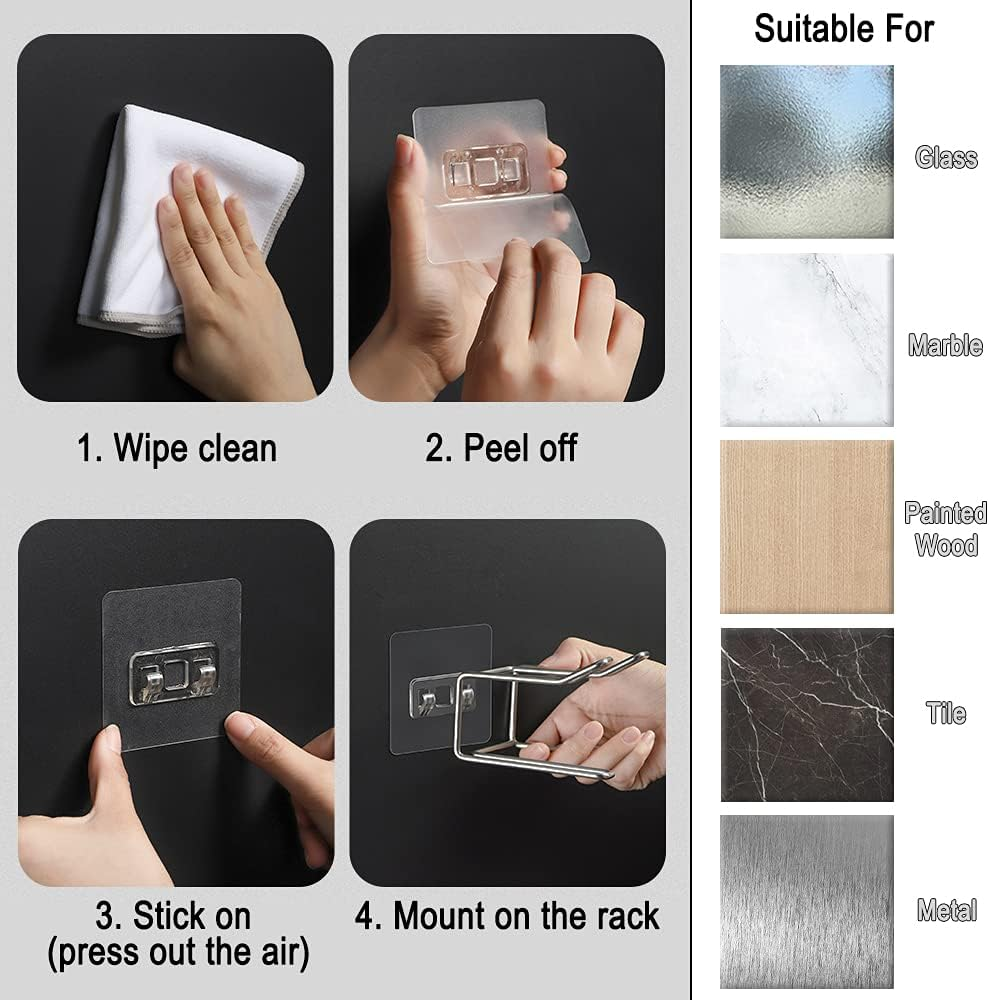 1. Wipe clean

2. Peel off

3. Stick on
(press out the air)

4. Mount on the rack

Suitable For

Glass

Marble

Painted Wood

Tile

Metal