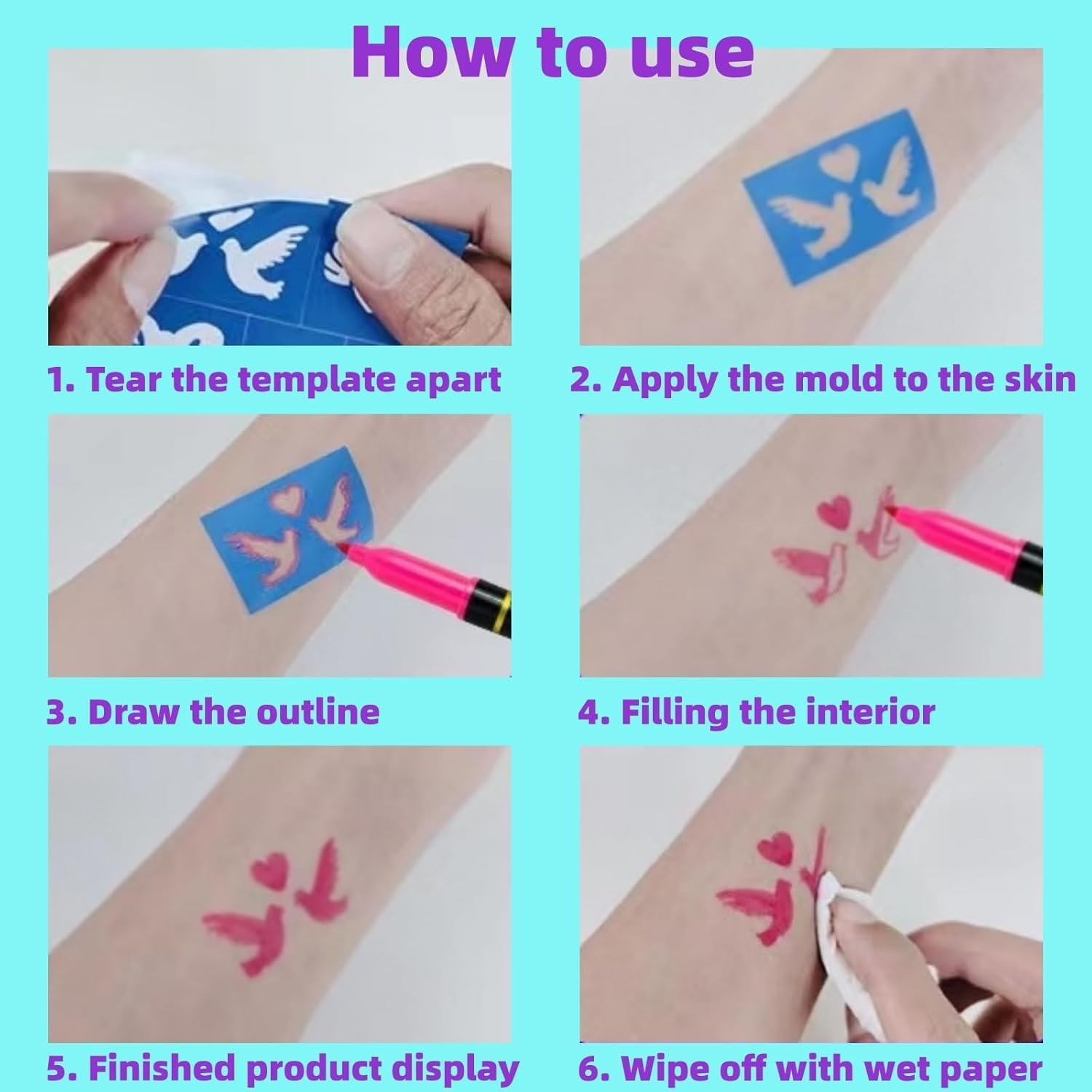 How to use

1. Tear the template apart

2. Apply the mold to the skin

3. Draw the outline

4. Filling the interior

5. Finished product display

6. Wipe off with wet paper