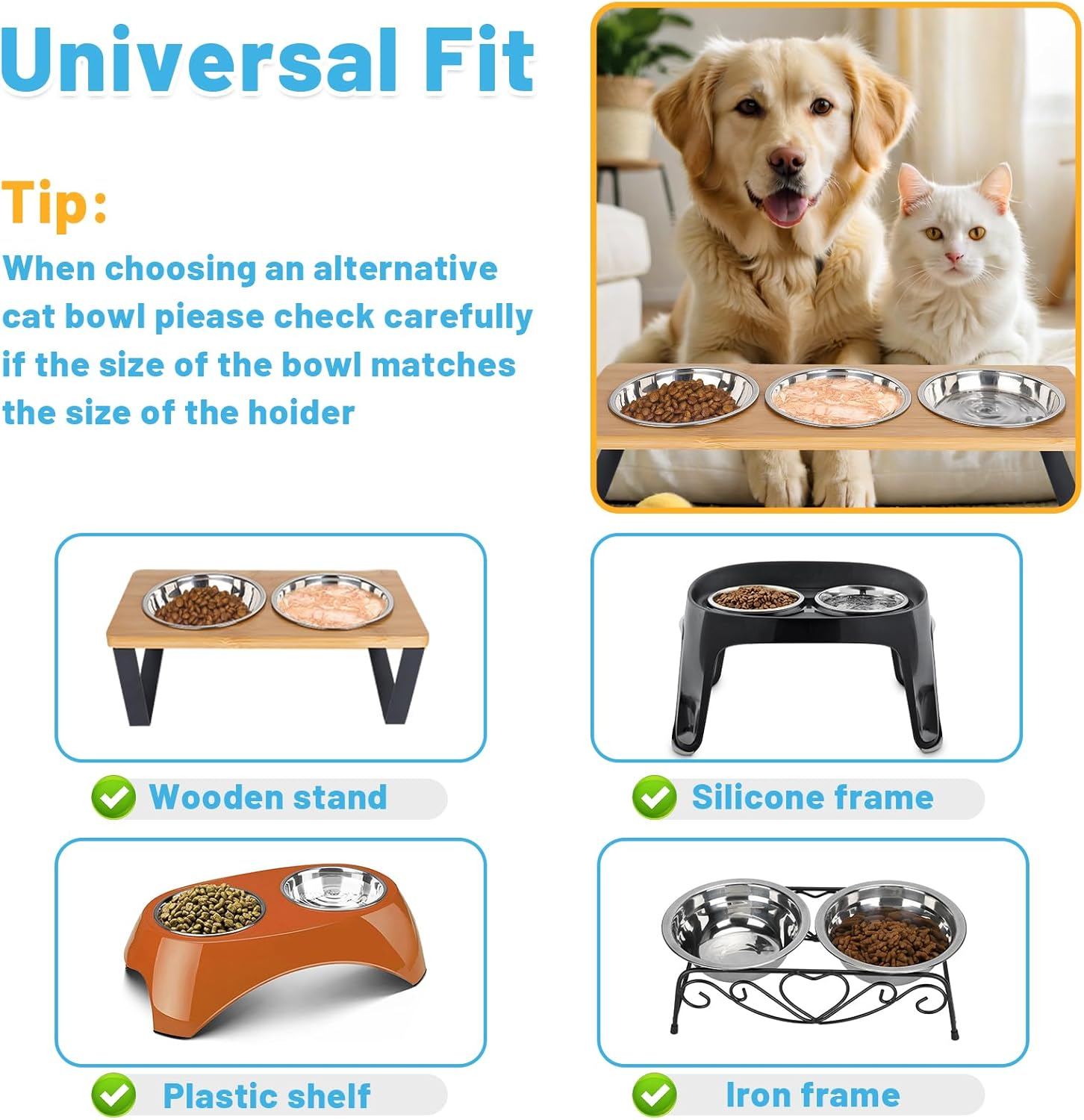 Universal Fit

Tip:

When choosing an alternative cat bowl piease check carefully if the size of the bowl matches the size of the hoider

Wooden stand

Silicone frame

Plastic shelf

Iron frame