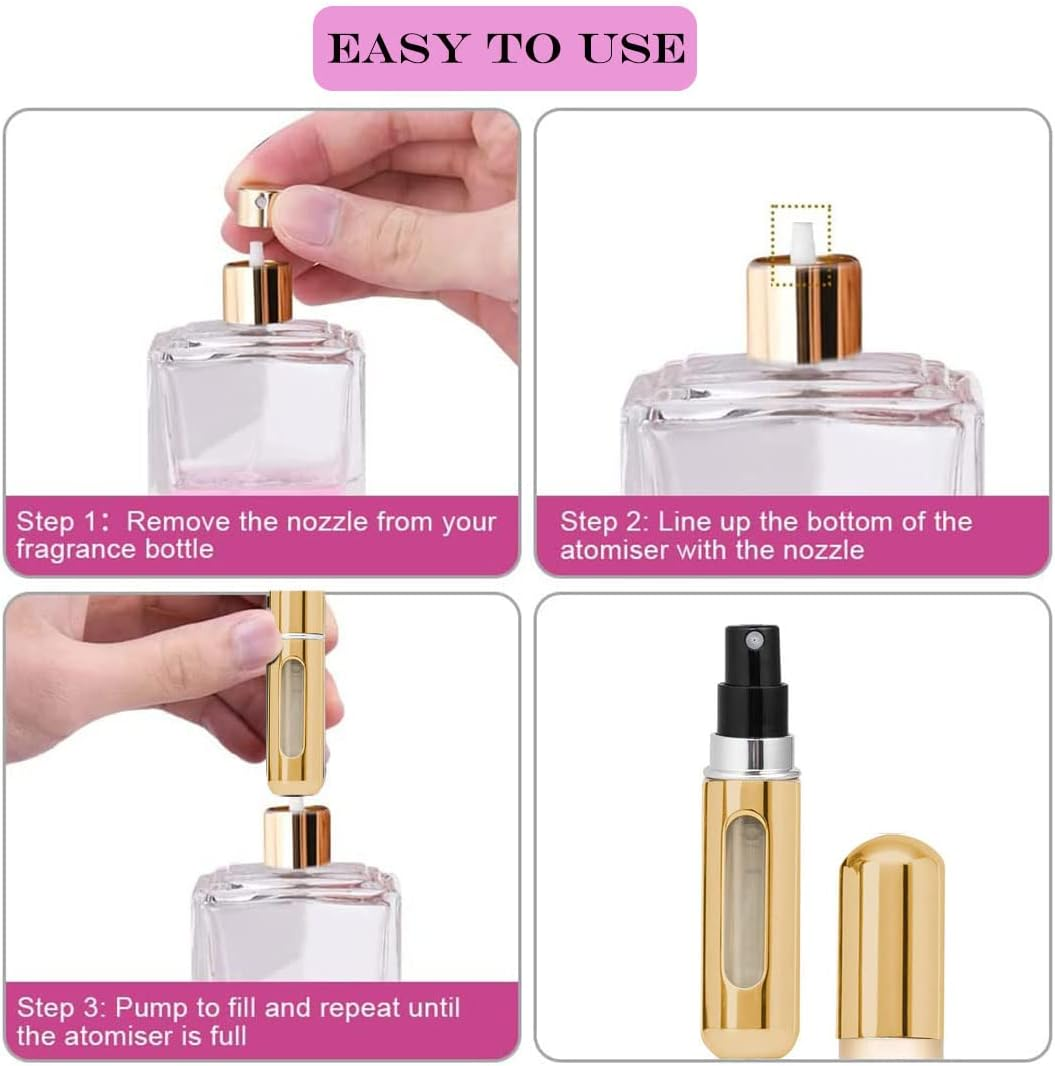 EASY TO USE

Step 1: Remove the nozzle from your fragrance bottle

Step 2: Line up the bottom of the atomiser with the nozzle

Step 3: Pump to fill and repeat until the atomiser is full