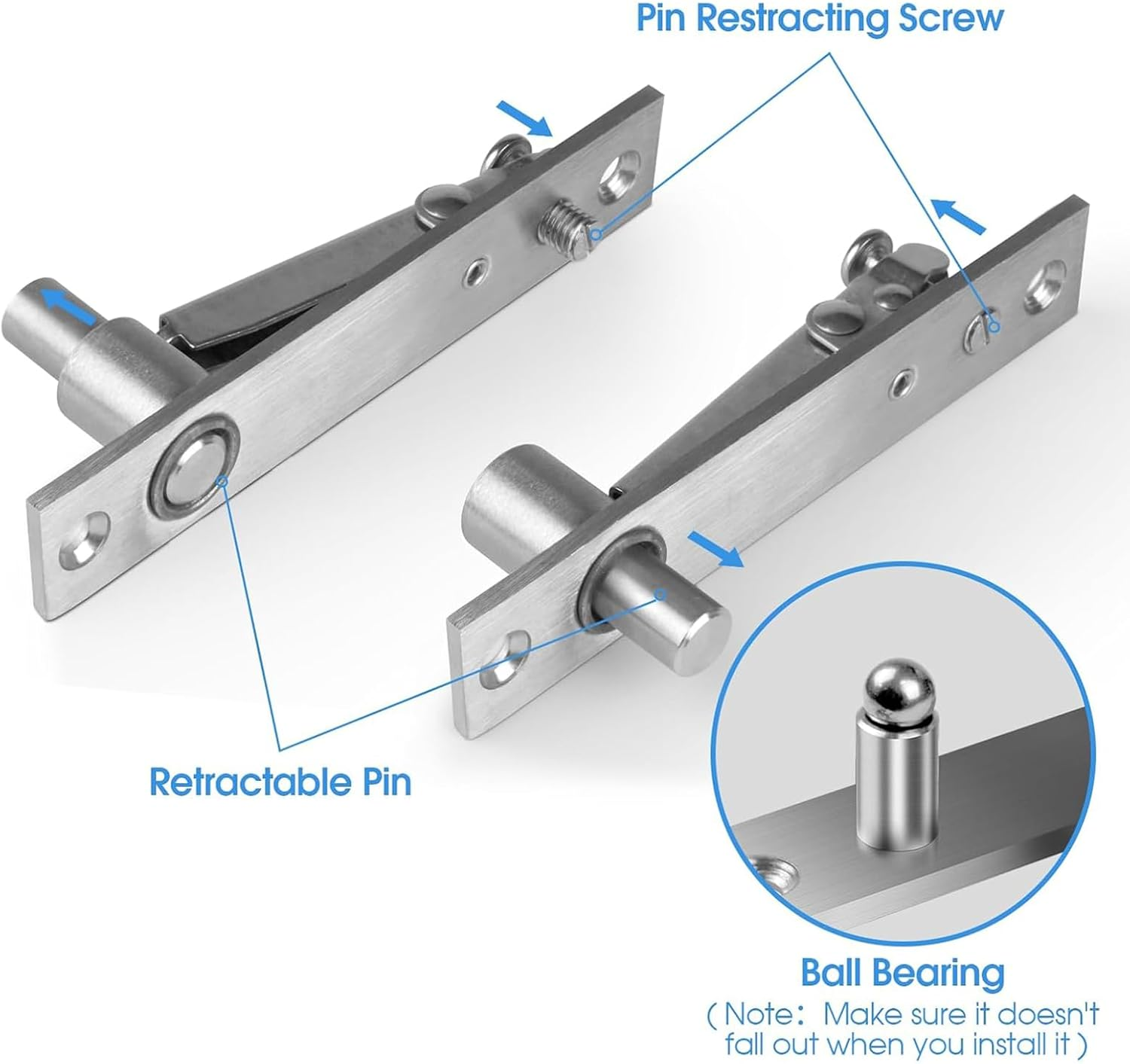 Pin Restracting Screw

Retractable Pin

Ball Bearing

( Note: Make sure it doesn't fall out when you install it )