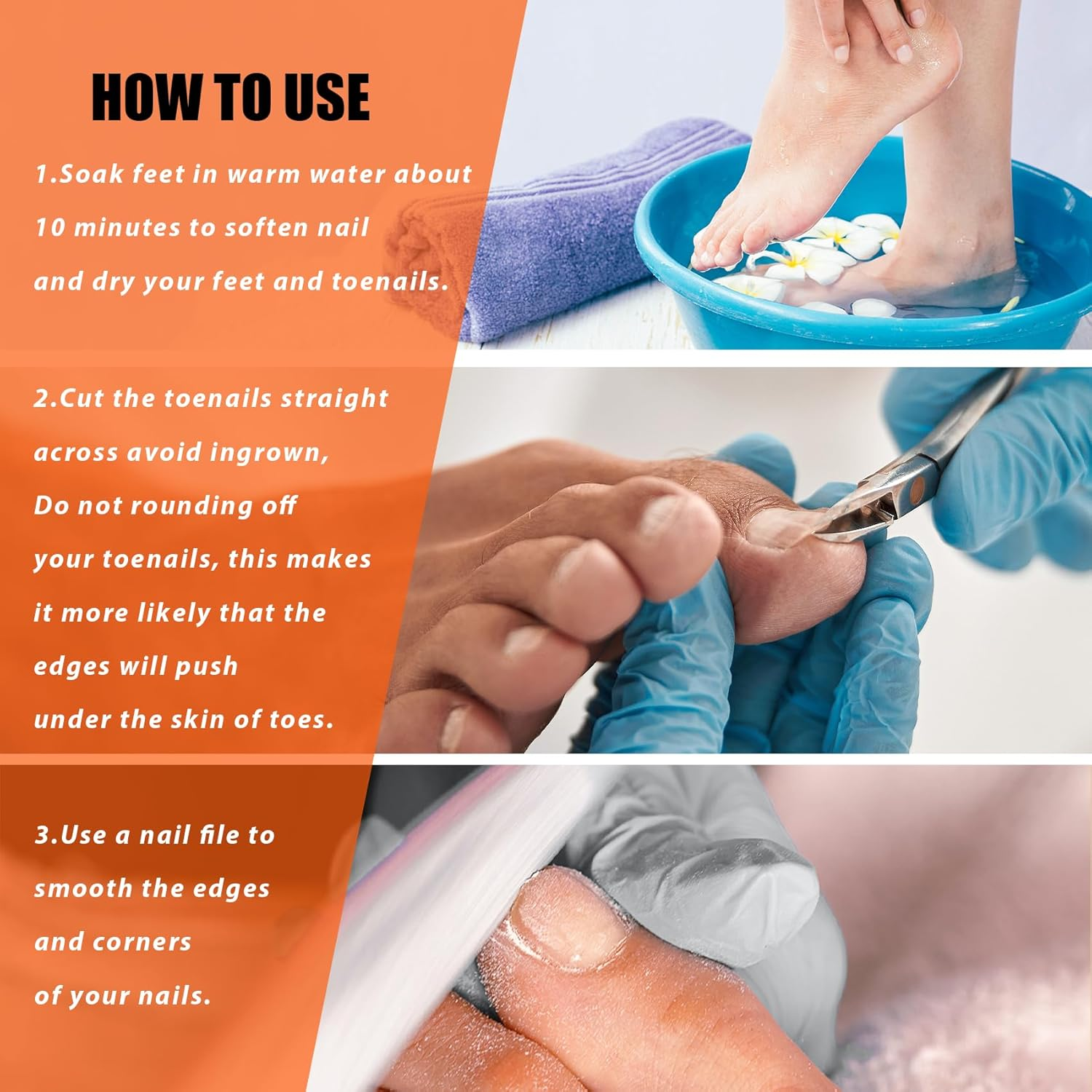 HOW TO USE

1.Soak feet in warm water about 10 minutes to soften nail and dry your feet and toenails.

2.Cut the toenails straight across avoid ingrown, Do not rounding off your toenails, this makes it more likely that the edges will push under the skin of toes.

3.Use a nail file to smooth the edges and corners of your nails.