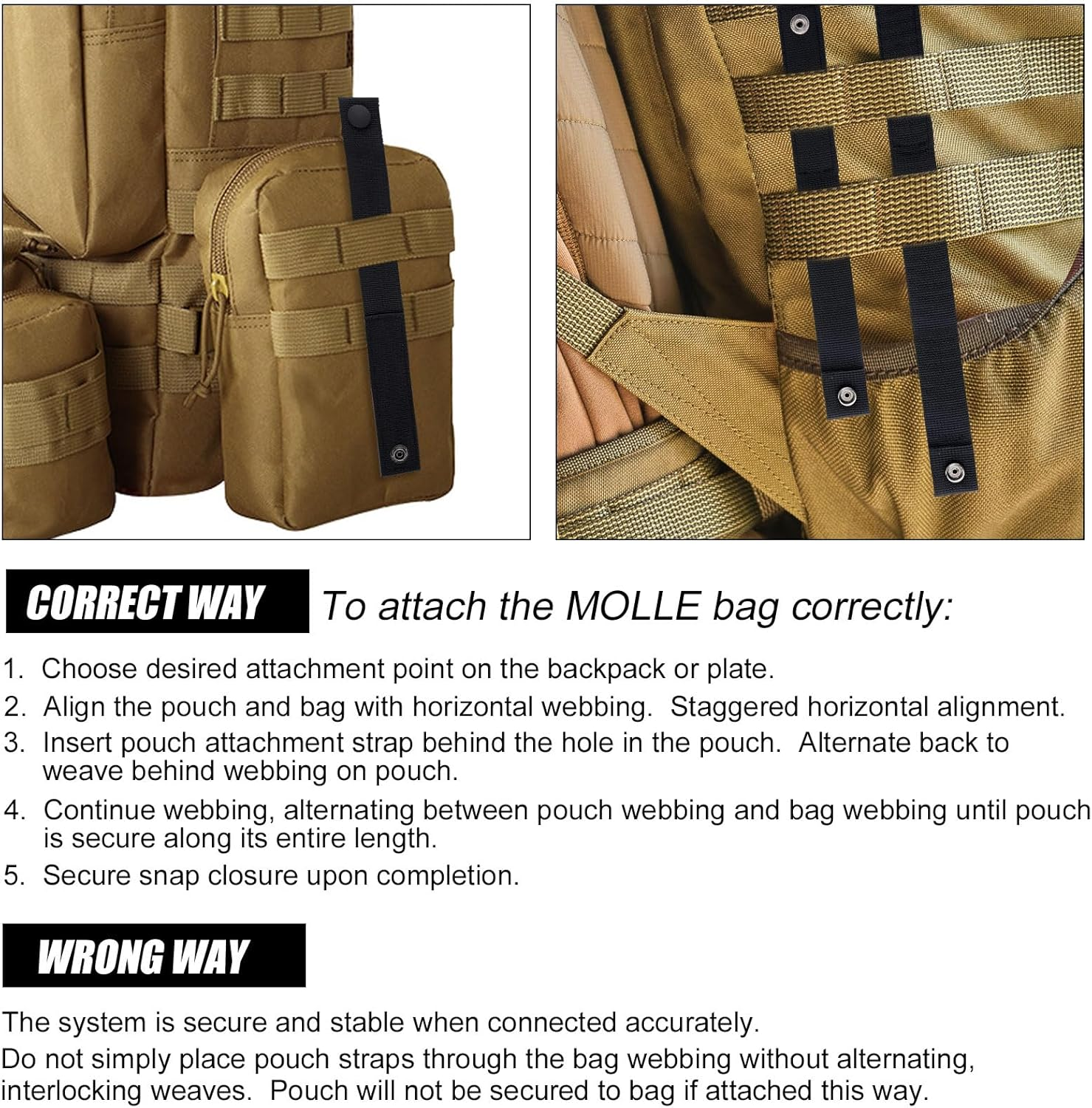 CORRECT WAY

To attach the MOLLE bag correctly:

1. Choose desired attachment point on the backpack or plate.
2. Align the pouch and bag with horizontal webbing. Staggered horizontal alignment.
3. Insert pouch attachment strap behind the hole in the pouch. Alternate back to weave behind webbing on pouch.
4. Continue webbing, alternating between pouch webbing and bag webbing until pouch is secure along its entire length.
5. Secure snap closure upon completion.

WRONG WAY

The system is secure and stable when connected accurately.
Do not simply place pouch straps through the bag webbing without alternating, interlocking weaves. Pouch will not be secured to bag if attached this way.