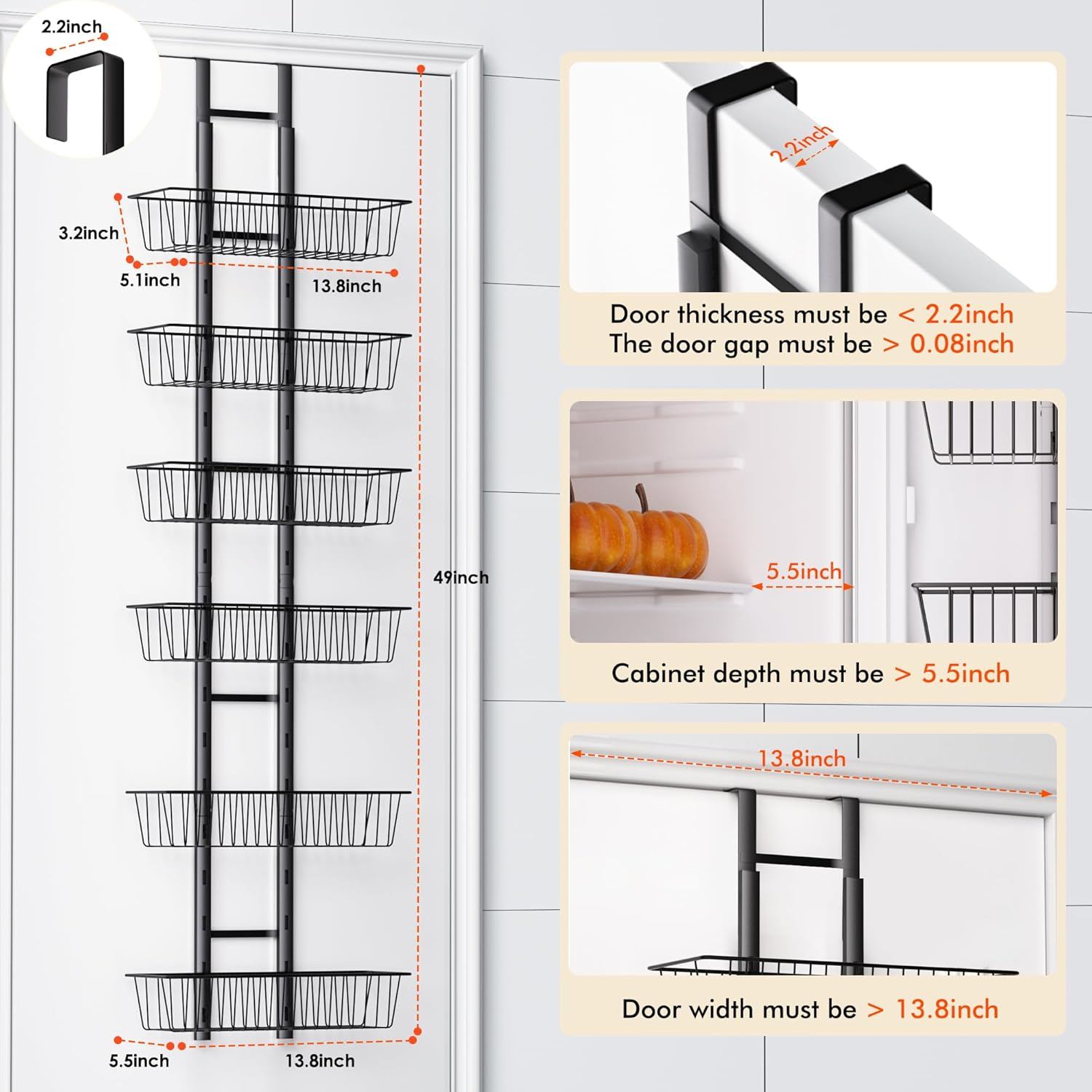 2.2inch

3.2inch

5.1inch

13.8inch

49inch

5.5inch

13.8inch

2.2inch

Door thickness must be < 2.2inch
The door gap must be > 0.08inch

5.5inch

Cabinet depth must be > 5.5inch

13.8inch

Door width must be > 13.8inch