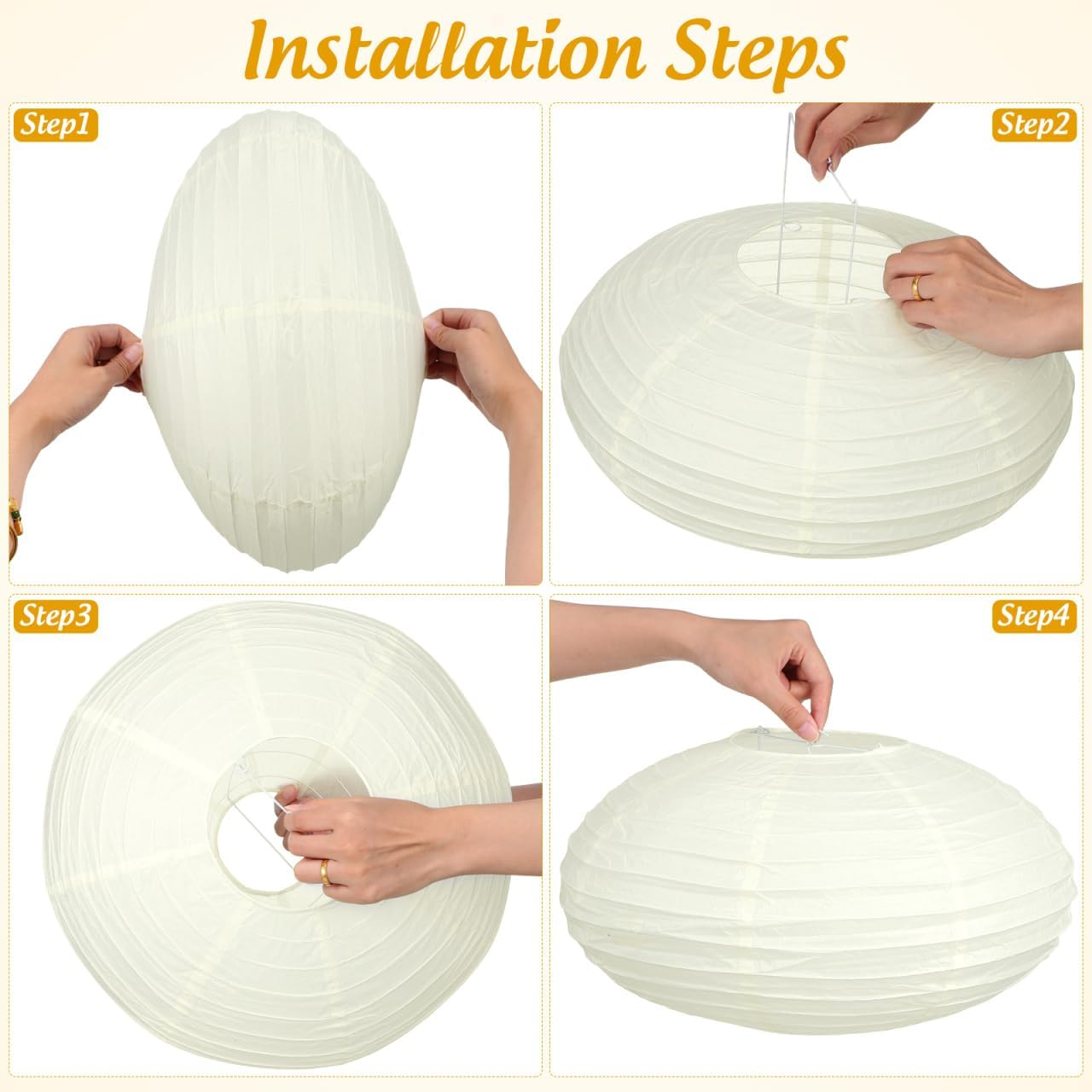 Installation Steps

Step1

Step2

Step3

Step4