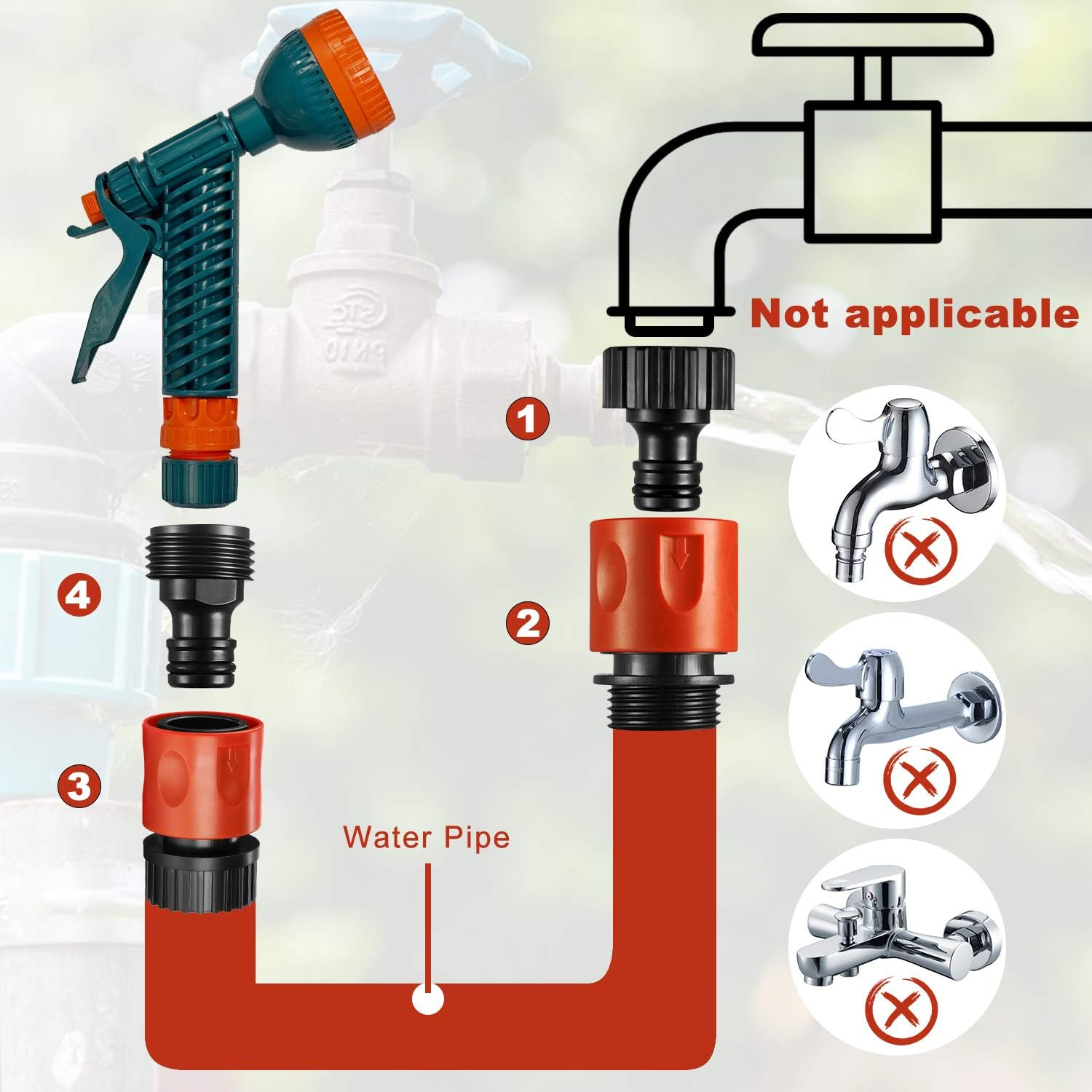 Not applicable

1

2

4

3

Water Pipe