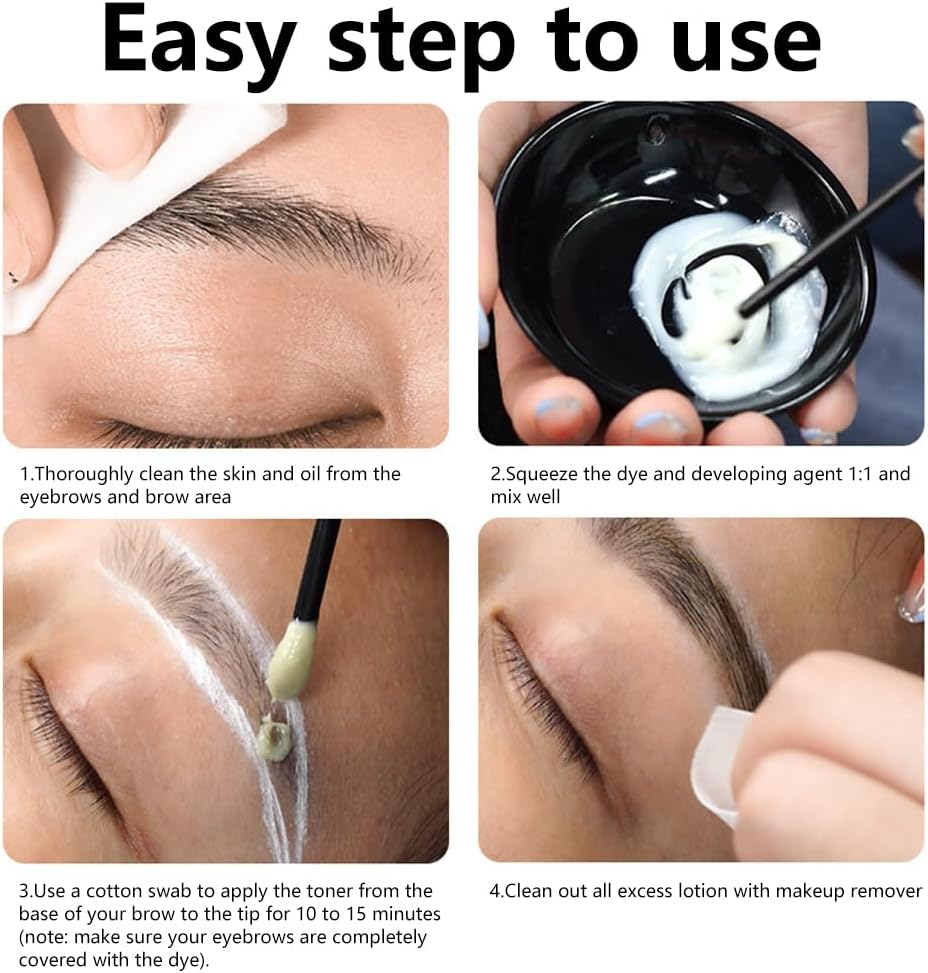 Easy step to use

1.Thoroughly clean the skin and oil from the eyebrows and brow area

2.Squeeze the dye and developing agent 1:1 and mix well

3.Use a cotton swab to apply the toner from the base of your brow to the tip for 10 to 15 minutes (note: make sure your eyebrows are completely covered with the dye).

4.Clean out all excess lotion with makeup remover